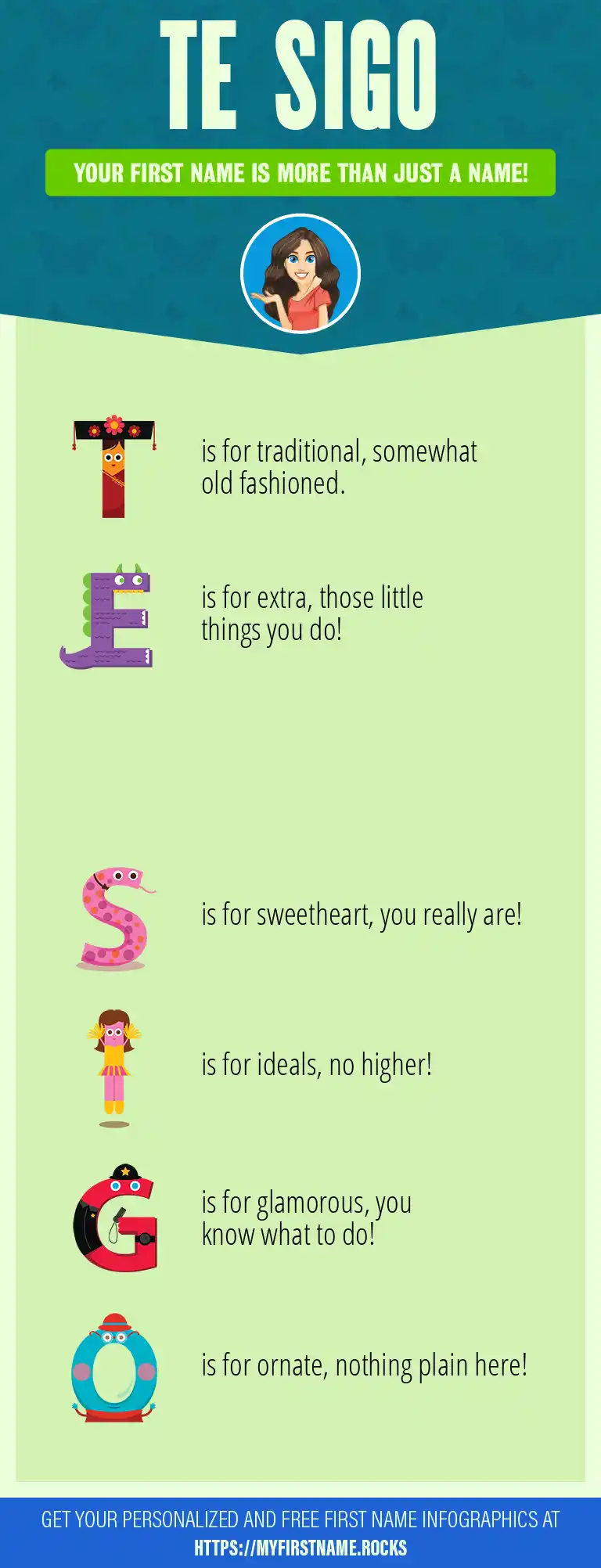 TE SIGO

YOUR FIRST NAME IS MORE THAN JUST A NAME!

T is for traditional, somewhat old fashioned.

E is for extra, those little things you do!

S is for sweetheart, you really are!

I is for ideals, no higher!

G is for glamorous, you know what to do!

O is for ornate, nothing plain here!

GET YOUR PERSONALIZED AND FREE FIRST NAME INFOGRAPHICS AT HTTPS://MYFIRSTNAME.ROCKS