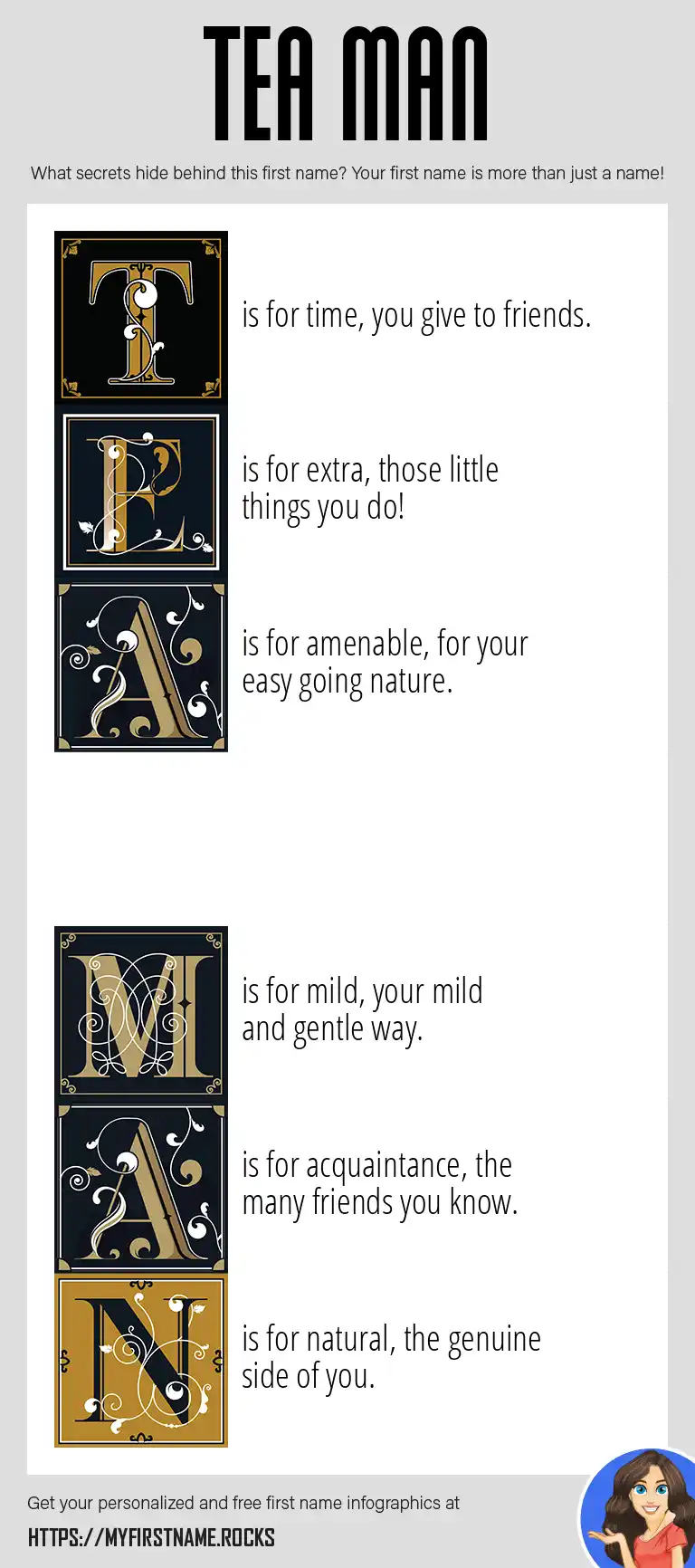 TEA MAN

What secrets hide behind this first name? Your first name is more than just a name!

T is for time, you give to friends.

E is for extra, those little things you do!

A is for amenable, for your easy going nature.

M is for mild, your mild and gentle way.

A is for acquaintance, the many friends you know.

N is for natural, the genuine side of you.

Get your personalized and free first name infographics at

HTTPS://MYFIRSTNAME.ROCKS