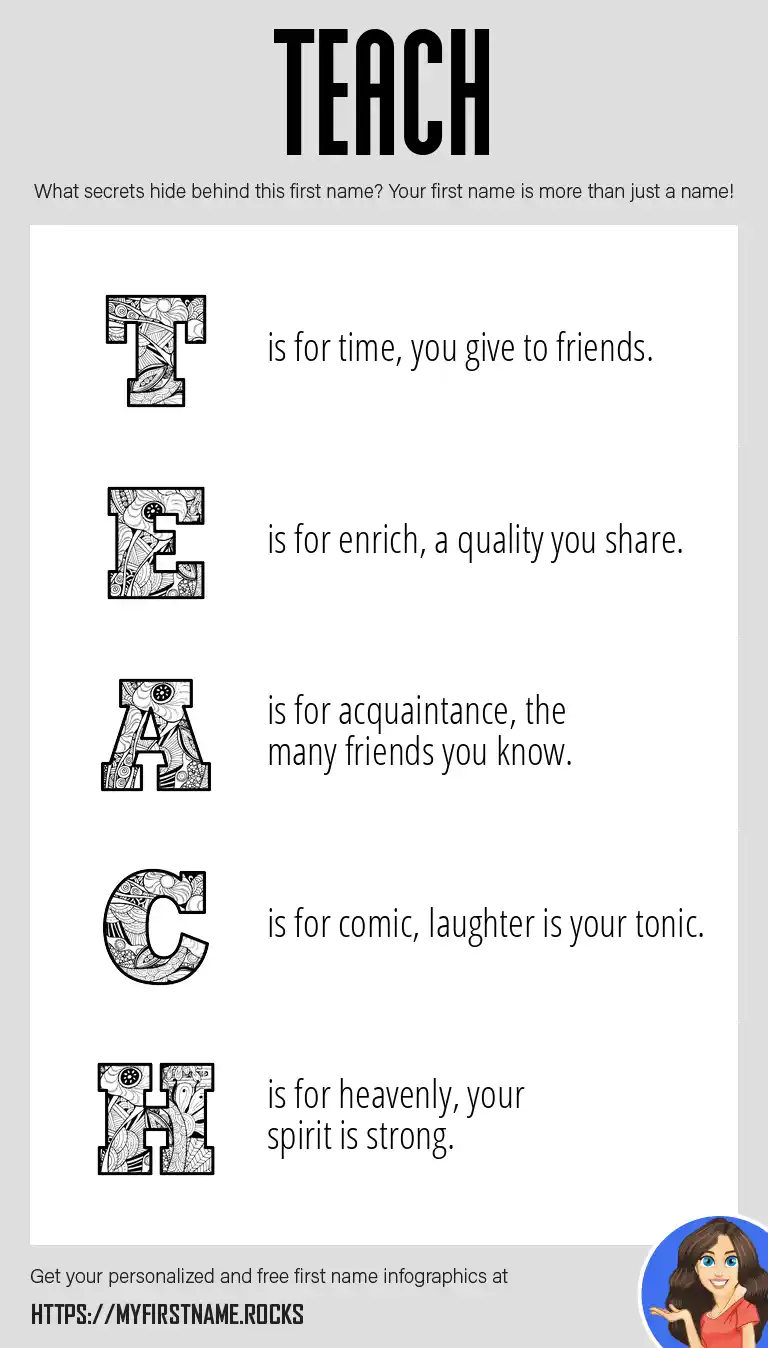 TEACH

What secrets hide behind this first name? Your first name is more than just a name!

T is for time, you give to friends.

E is for enrich, a quality you share.

A is for acquaintance, the many friends you know.

C is for comic, laughter is your tonic.

H is for heavenly, your spirit is strong.

Get your personalized and free first name infographics at

HTTPS://MYFIRSTNAME.ROCKS