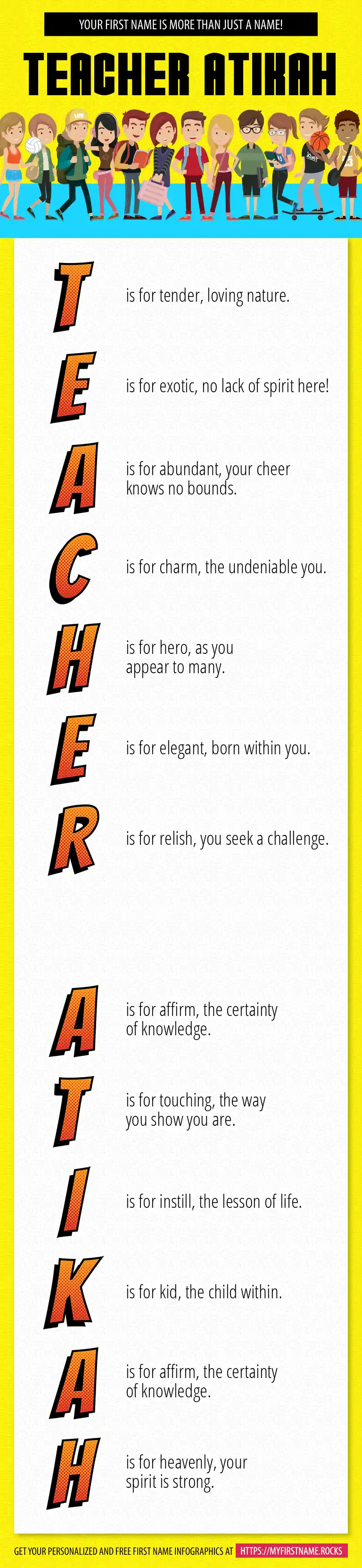 YOUR FIRST NAME IS MORE THAN JUST A NAME!

TEACHER ATIKAH

T is for tender, loving nature.

E is for exotic, no lack of spirit here!

A is for abundant, your cheer knows no bounds.

C is for charm, the undeniable you.

H is for hero, as you appear to many.

E is for elegant, born within you.

R is for relish, you seek a challenge.

A is for affirm, the certainty of knowledge.

T is for touching, the way you show you are.

I is for instill, the lesson of life.

K is for kid, the child within.

A is for affirm, the certainty of knowledge.

H is for heavenly, your spirit is strong.

GET YOUR PERSONALIZED AND FREE FIRST NAME INFOGRAPHICS AT HTTPS://MYFIRSTNAME.ROCKS