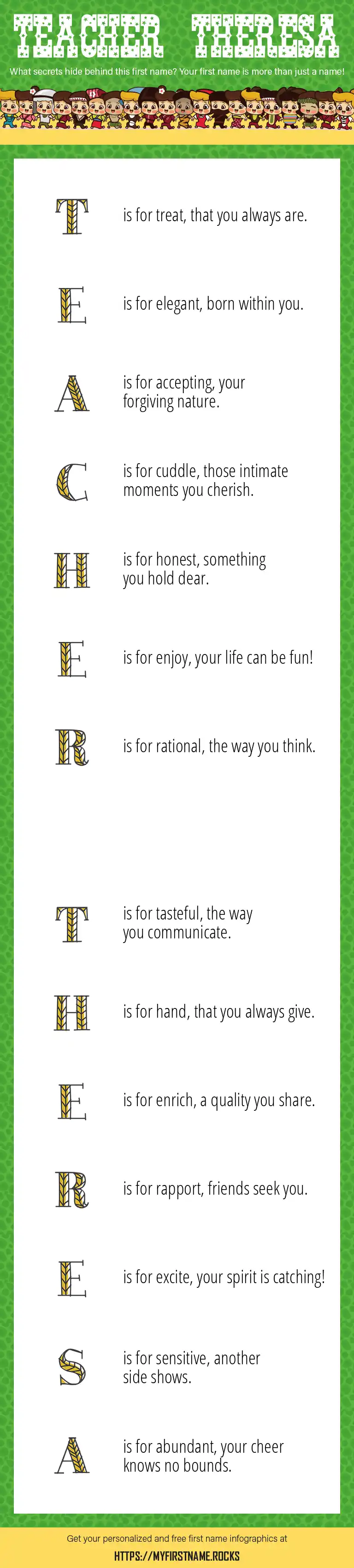 TEACHER THERESA

What secrets hide behind this first name? Your first name is more than just a name!

T is for treat, that you always are.

E is for elegant, born within you.

A is for accepting, your forgiving nature.

C is for cuddle, those intimate moments you cherish.

H is for honest, something you hold dear.

E is for enjoy, your life can be fun!

R is for rational, the way you think.

T is for tasteful, the way you communicate.

H is for hand, that you always give.

E is for enrich, a quality you share.

R is for rapport, friends seek you.

E is for excite, your spirit is catching!

S is for sensitive, another side shows.

A is for abundant, your cheer knows no bounds.

Get your personalized and free first name infographics at

HTTPS://MYFIRSTNAME.ROCKS