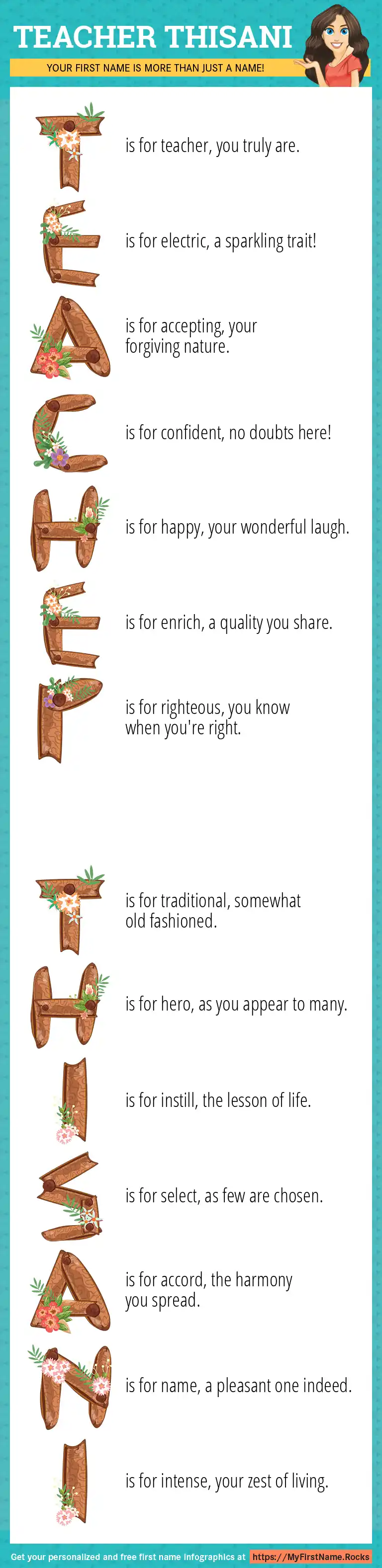 TEACHER THISANI

YOUR FIRST NAME IS MORE THAN JUST A NAME!

T is for teacher, you truly are.

E is for electric, a sparkling trait!

A is for accepting, your forgiving nature.

C is for confident, no doubts here!

H is for happy, your wonderful laugh.

E is for enrich, a quality you share.

R is for righteous, you know when you're right.

T is for traditional, somewhat old fashioned.

H is for hero, as you appear to many.

I is for instill, the lesson of life.

S is for select, as few are chosen.

A is for accord, the harmony you spread.

N is for name, a pleasant one indeed.

I is for intense, your zest of living.

Get your personalized and free first name infographics at https://MyFirstName.Rocks