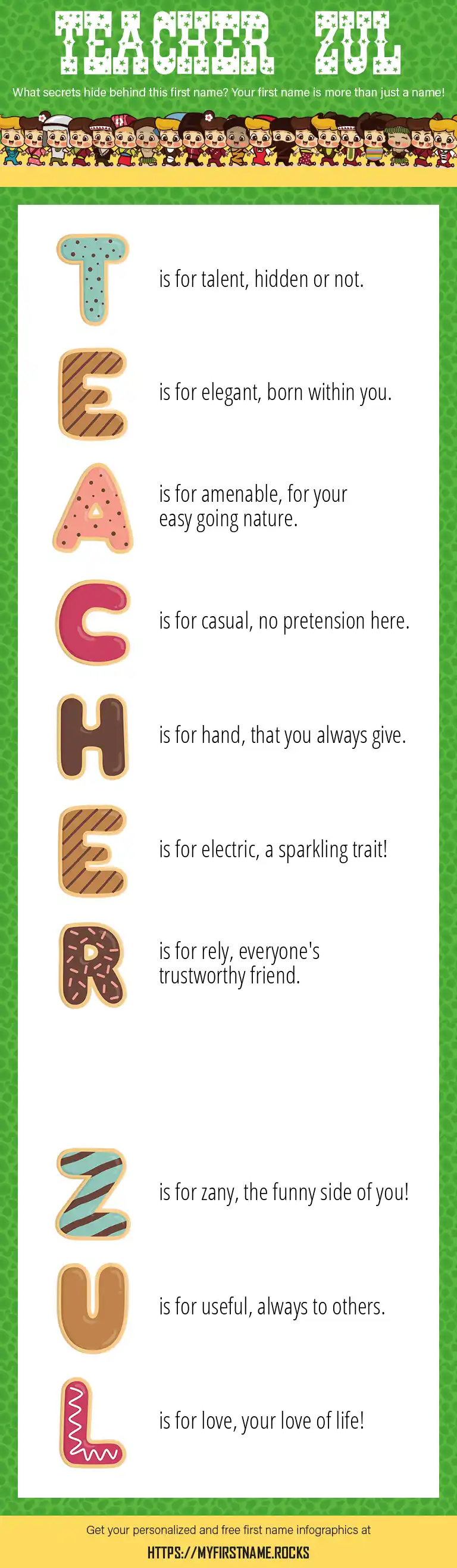 TEACHER ZUL

What secrets hide behind this first name? Your first name is more than just a name!

T is for talent, hidden or not.

E is for elegant, born within you.

A is for amenable, for your easy going nature.

C is for casual, no pretension here.

H is for hand, that you always give.

E is for electric, a sparkling trait!

R is for rely, everyone's trustworthy friend.

Z is for zany, the funny side of you!

U is for useful, always to others.

L is for love, your love of life!

Get your personalized and free first name infographics at

HTTPS://MYFIRSTNAME.ROCKS