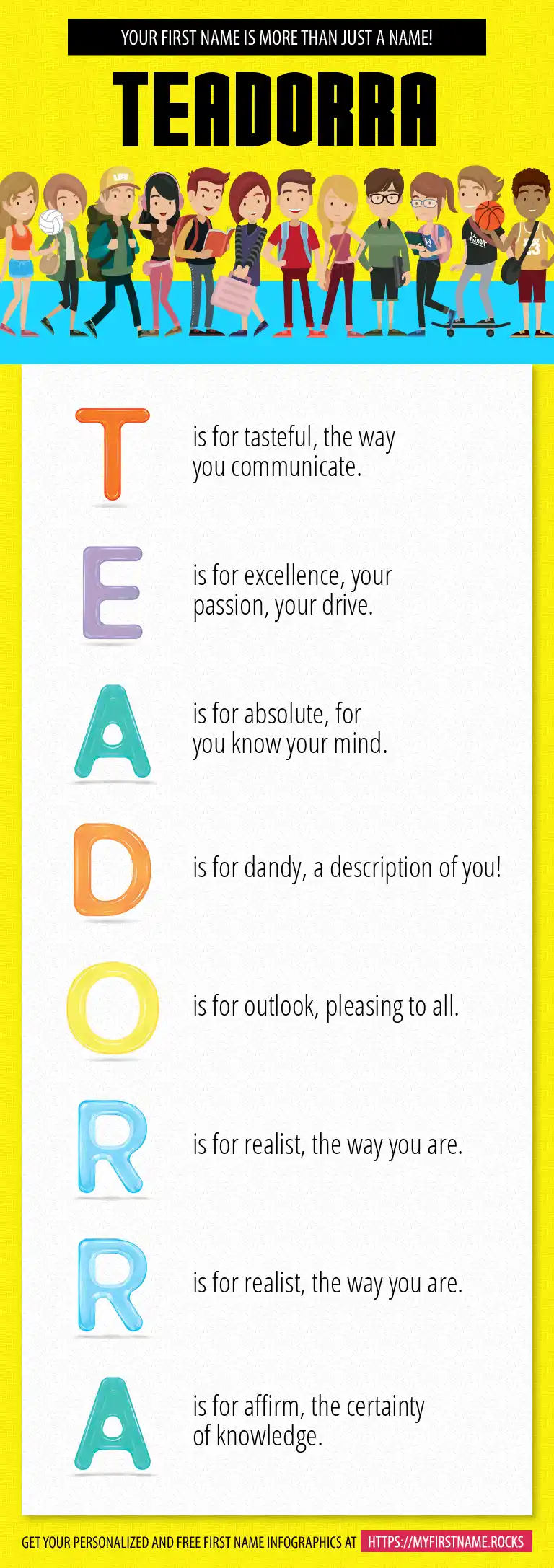 YOUR FIRST NAME IS MORE THAN JUST A NAME!

TEADORRA

T is for tasteful, the way you communicate.

E is for excellence, your passion, your drive.

A is for absolute, for you know your mind.

D is for dandy, a description of you!

O is for outlook, pleasing to all.

R is for realist, the way you are.

R is for realist, the way you are.

A is for affirm, the certainty of knowledge.

GET YOUR PERSONALIZED AND FREE FIRST NAME INFOGRAPHICS AT HTTPS://MYFIRSTNAME.ROCKS