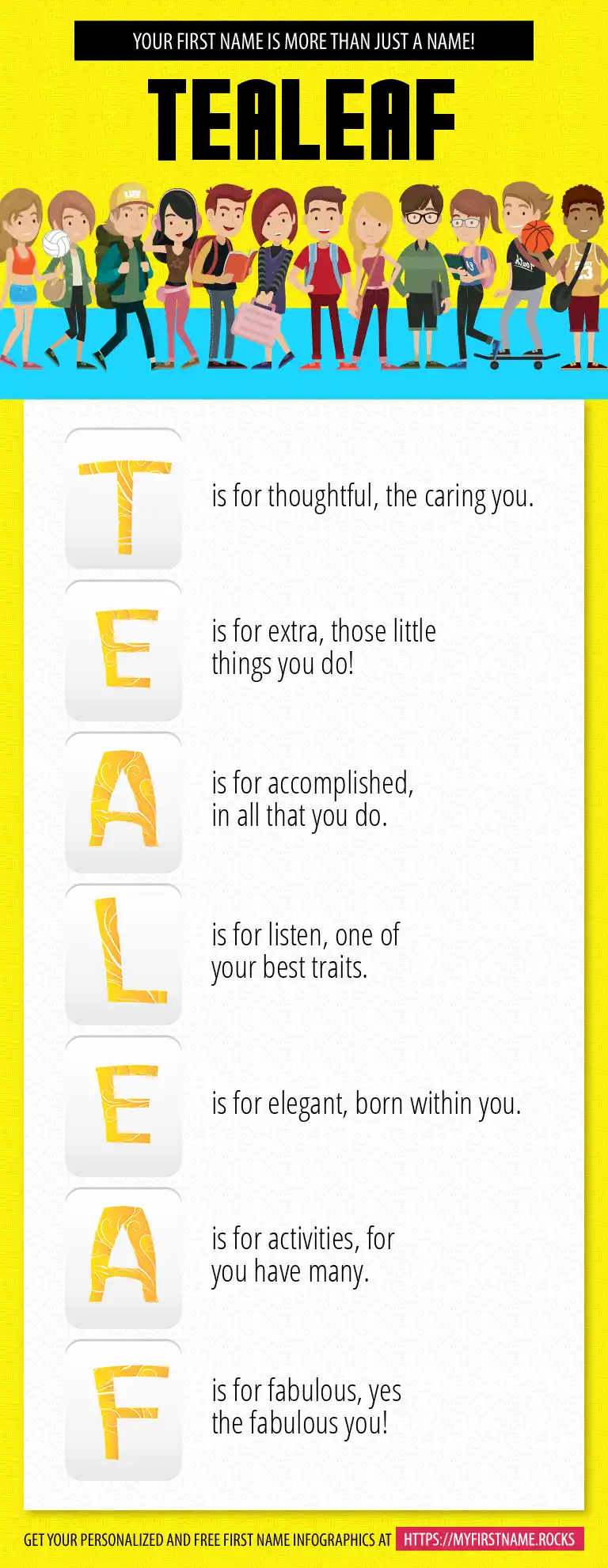 YOUR FIRST NAME IS MORE THAN JUST A NAME!

TEALEAF

T is for thoughtful, the caring you.

E is for extra, those little things you do!

A is for accomplished, in all that you do.

L is for listen, one of your best traits.

E is for elegant, born within you.

A is for activities, for you have many.

F is for fabulous, yes the fabulous you!

GET YOUR PERSONALIZED AND FREE FIRST NAME INFOGRAPHICS AT HTTPS://MYFIRSTNAME.ROCKS