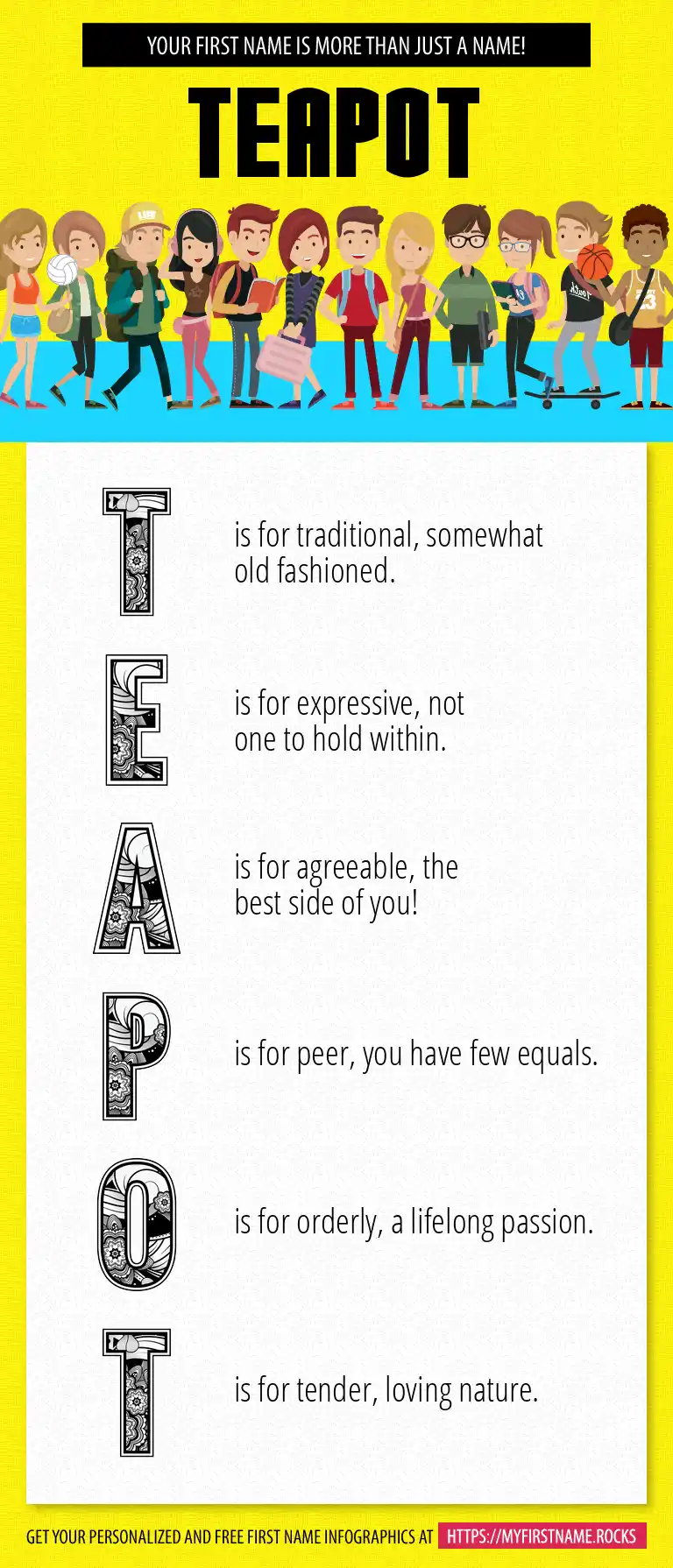 YOUR FIRST NAME IS MORE THAN JUST A NAME!

TEAPOT

T is for traditional, somewhat old fashioned.

E is for expressive, not one to hold within.

A is for agreeable, the best side of you!

P is for peer, you have few equals.

O is for orderly, a lifelong passion.

T is for tender, loving nature.

GET YOUR PERSONALIZED AND FREE FIRST NAME INFOGRAPHICS AT HTTPS://MYFIRSTNAME.ROCKS