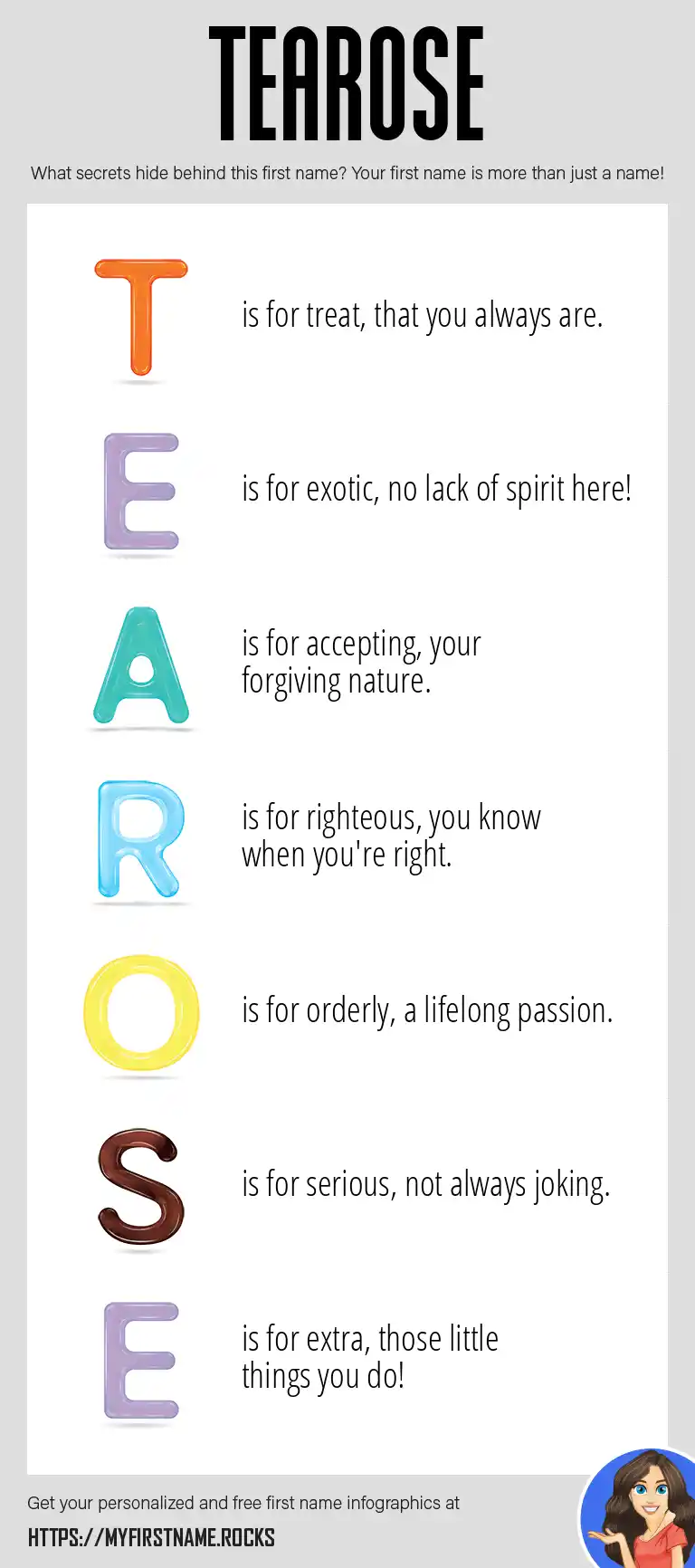 TEAROSE

What secrets hide behind this first name? Your first name is more than just a name!

T is for treat, that you always are.

E is for exotic, no lack of spirit here!

A is for accepting, your forgiving nature.

R is for righteous, you know when you're right.

O is for orderly, a lifelong passion.

S is for serious, not always joking.

E is for extra, those little things you do!

Get your personalized and free first name infographics at

HTTPS://MYFIRSTNAME.ROCKS