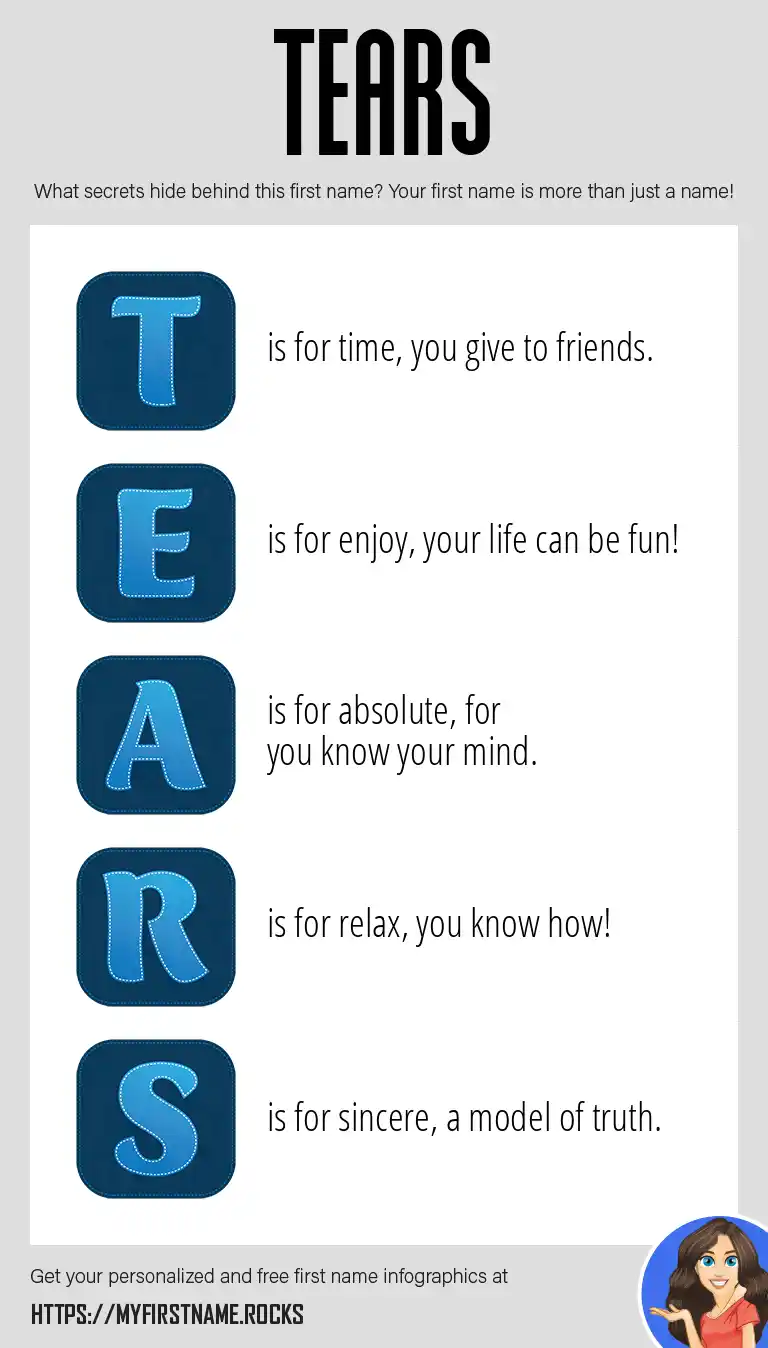 TEARS

What secrets hide behind this first name? Your first name is more than just a name!

T is for time, you give to friends.

E is for enjoy, your life can be fun!

A is for absolute, for you know your mind.

R is for relax, you know how!

S is for sincere, a model of truth.

Get your personalized and free first name infographics at

HTTPS://MYFIRSTNAME.ROCKS