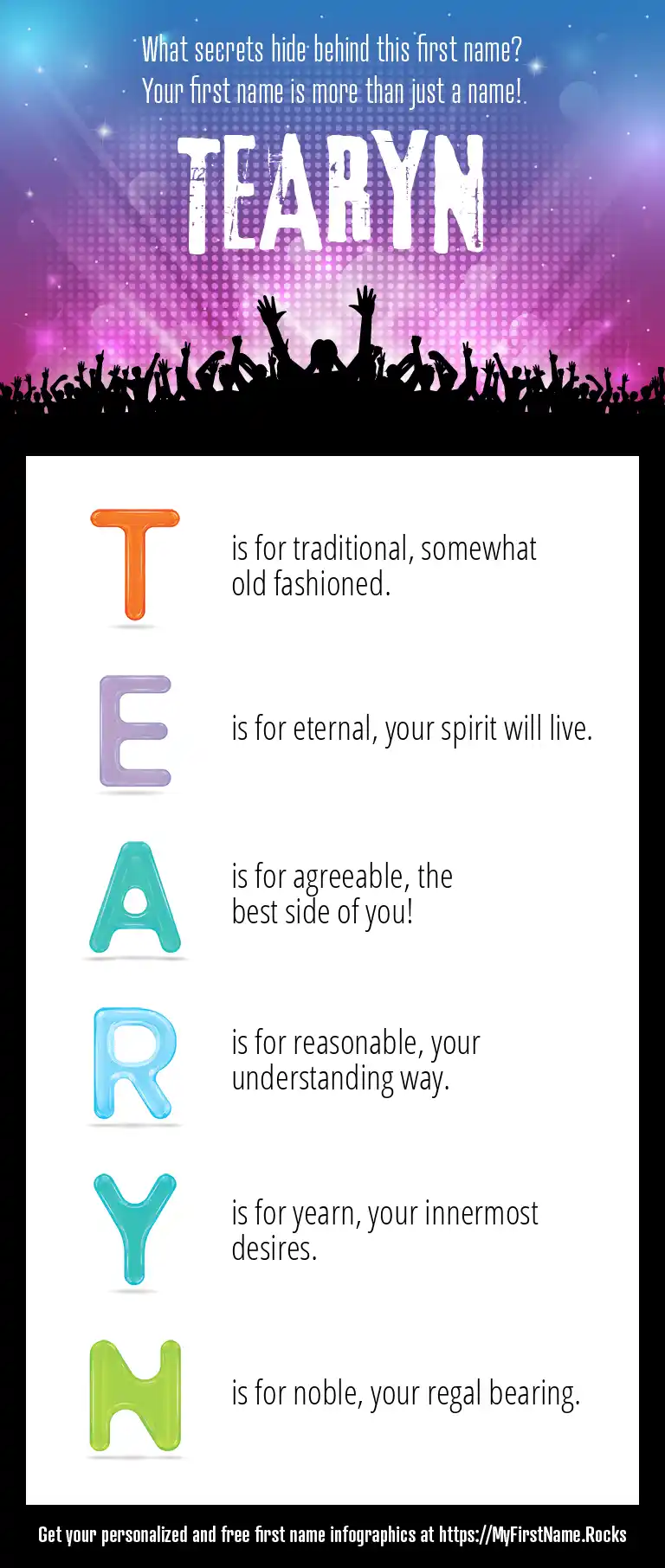 What secrets hide behind this first name?
Your first name is more than just a name!

TEARYN

T is for traditional, somewhat old fashioned.

E is for eternal, your spirit will live.

A is for agreeable, the best side of you!

R is for reasonable, your understanding way.

Y is for yearn, your innermost desires.

N is for noble, your regal bearing.

Get your personalized and free first name infographics at https://MyFirstName.Rocks