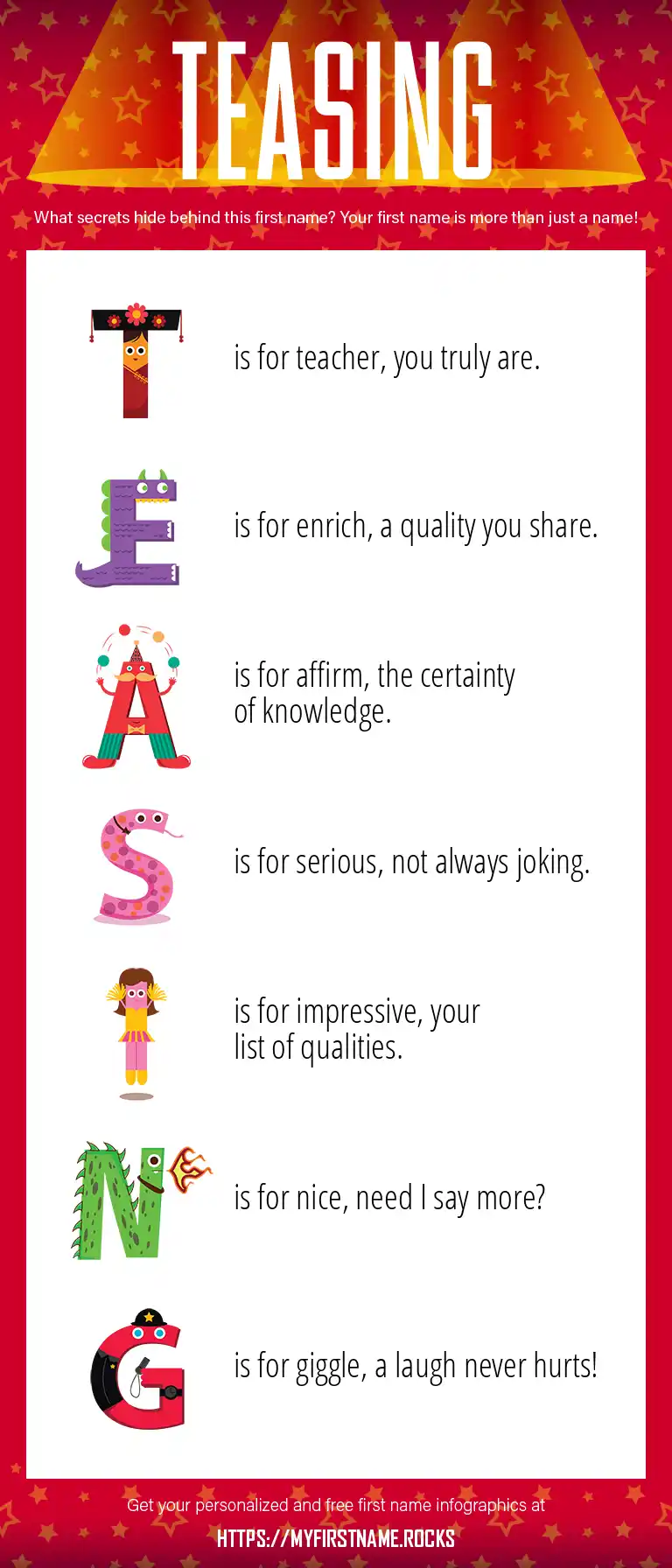 TEASING

What secrets hide behind this first name? Your first name is more than just a name!

T is for teacher, you truly are.

E is for enrich, a quality you share.

A is for affirm, the certainty of knowledge.

S is for serious, not always joking.

I is for impressive, your list of qualities.

N is for nice, need I say more?

G is for giggle, a laugh never hurts!

Get your personalized and free first name infographics at

HTTPS://MYFIRSTNAME.ROCKS