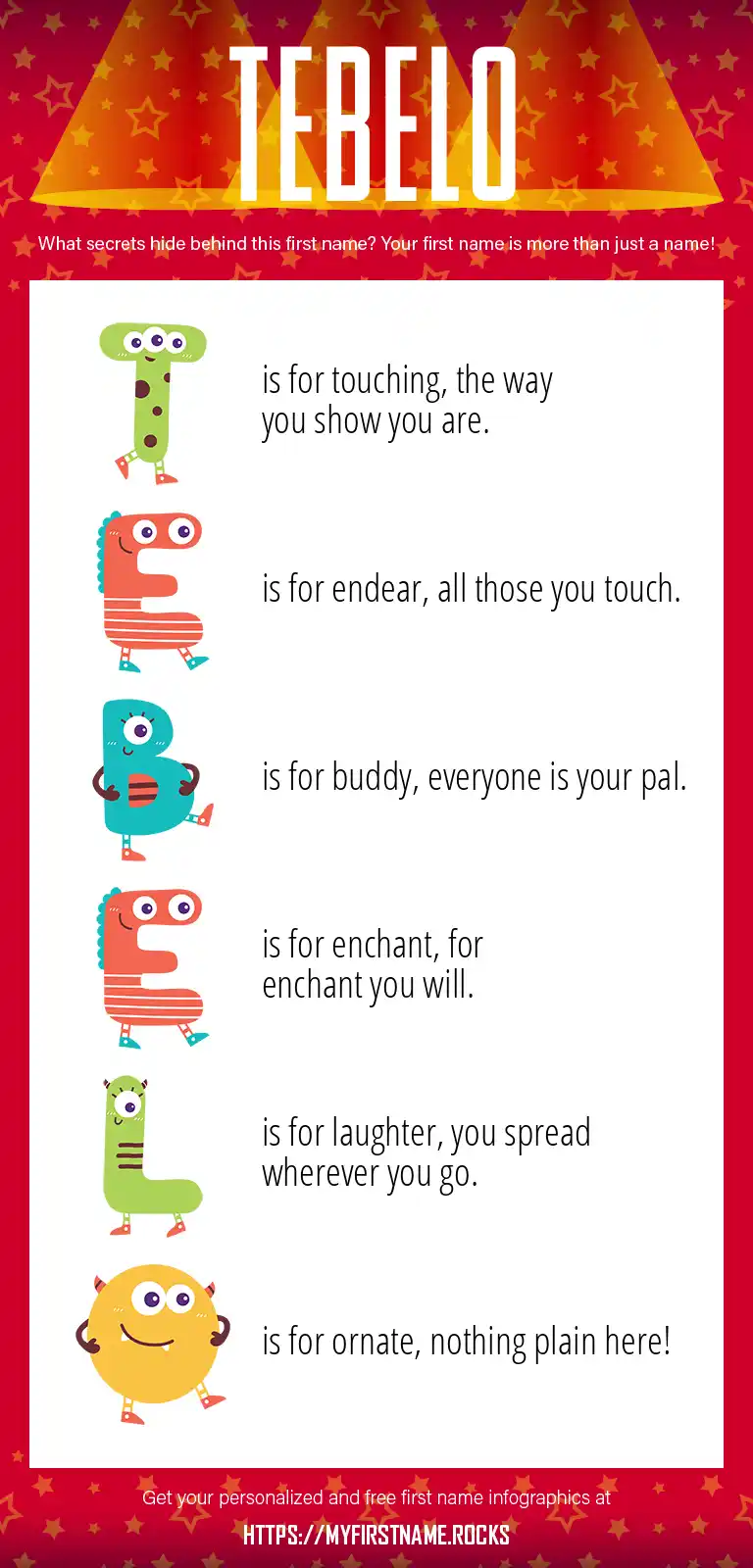 TEBELO

What secrets hide behind this first name? Your first name is more than just a name!

T is for touching, the way you show you are.

E is for endear, all those you touch.

B is for buddy, everyone is your pal.

E is for enchant, for enchant you will.

L is for laughter, you spread wherever you go.

O is for ornate, nothing plain here!

Get your personalized and free first name infographics at

HTTPS://MYFIRSTNAME.ROCKS