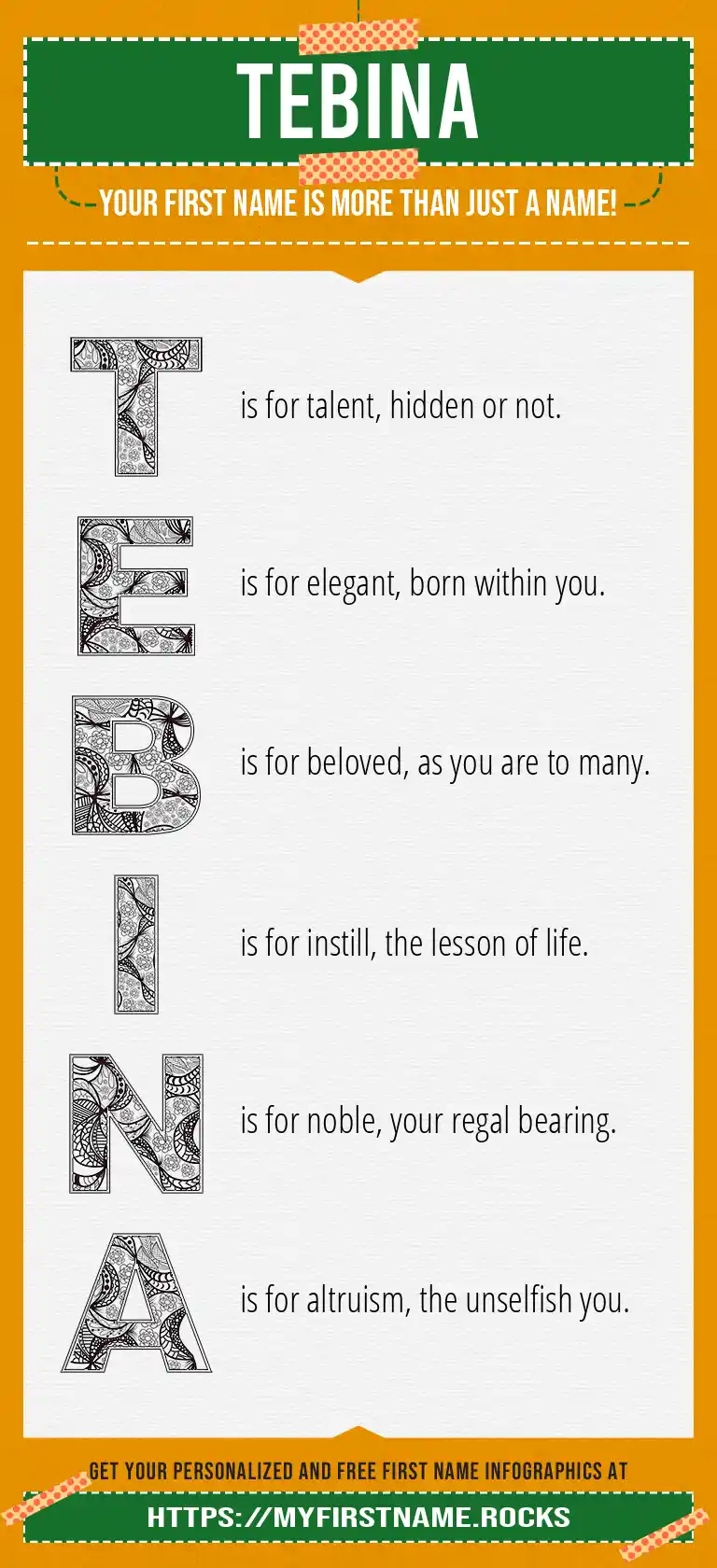 TEBINA

YOUR FIRST NAME IS MORE THAN JUST A NAME!

T is for talent, hidden or not.

E is for elegant, born within you.

B is for beloved, as you are to many.

I is for instill, the lesson of life.

N is for noble, your regal bearing.

A is for altruism, the unselfish you.

GET YOUR PERSONALIZED AND FREE FIRST NAME INFOGRAPHICS AT

HTTPS://MYFIRSTNAME.ROCKS