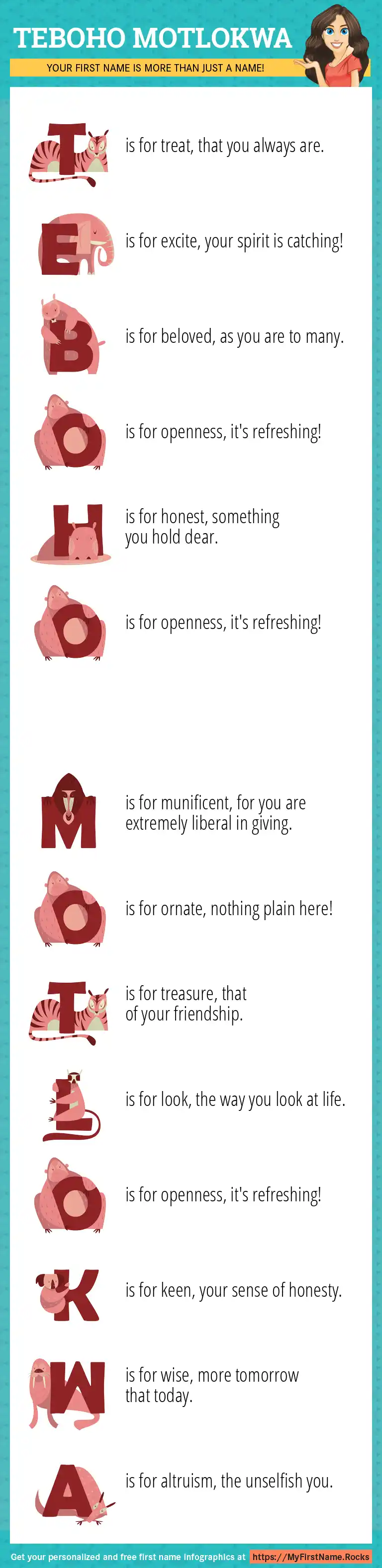 TEBOHO MOTLOKWA

YOUR FIRST NAME IS MORE THAN JUST A NAME!

T is for treat, that you always are.

E is for excite, your spirit is catching!

B is for beloved, as you are to many.

O is for openness, it's refreshing!

H is for honest, something you hold dear.

O is for openness, it's refreshing!

M is for munificent, for you are extremely liberal in giving.

O is for ornate, nothing plain here!

T is for treasure, that of your friendship.

L is for look, the way you look at life.

O is for openness, it's refreshing!

K is for keen, your sense of honesty.

W is for wise, more tomorrow that today.

A is for altruism, the unselfish you.

Get your personalized and free first name infographics at https://MyFirstName.Rocks