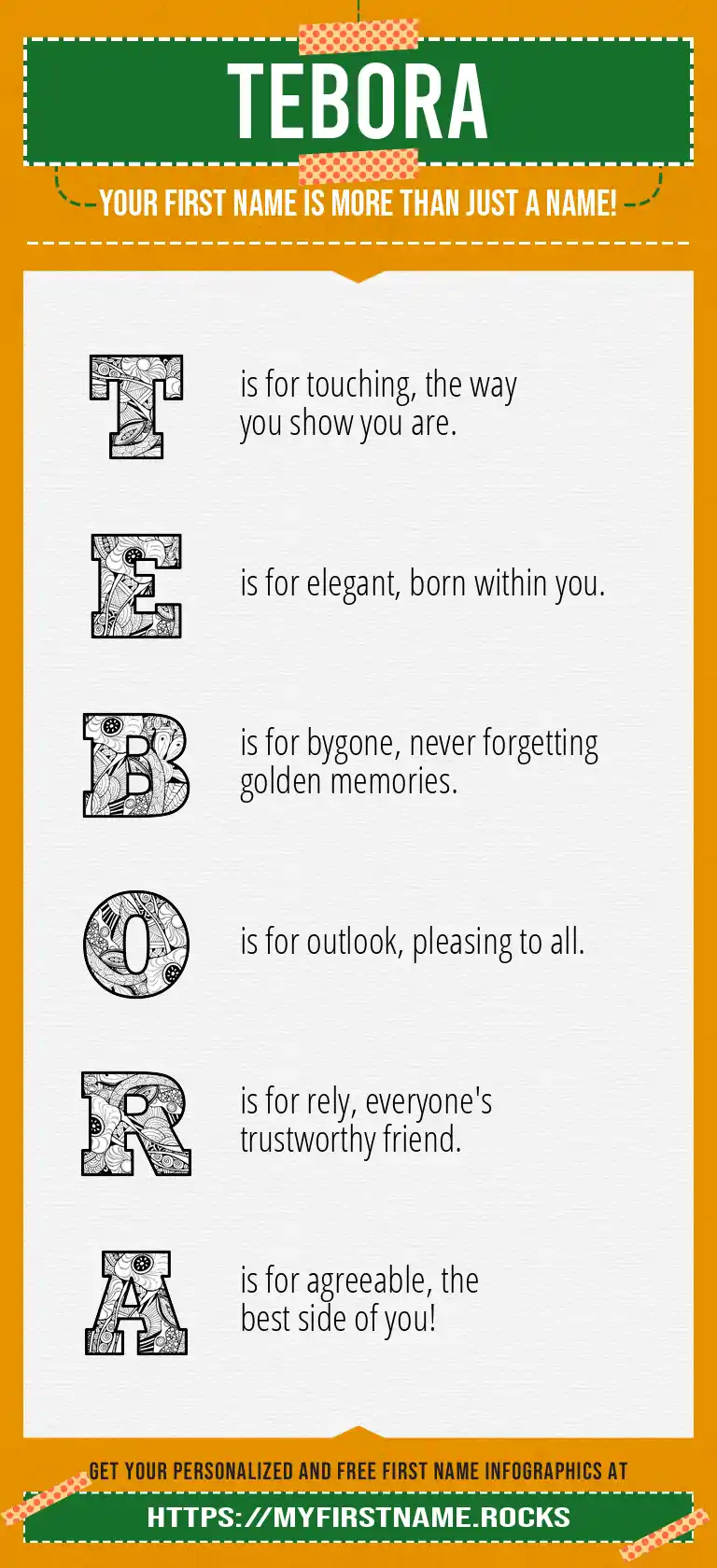 TEBORA

YOUR FIRST NAME IS MORE THAN JUST A NAME!

T is for touching, the way you show you are.

E is for elegant, born within you.

B is for bygone, never forgetting golden memories.

O is for outlook, pleasing to all.

R is for rely, everyone's trustworthy friend.

A is for agreeable, the best side of you!

GET YOUR PERSONALIZED AND FREE FIRST NAME INFOGRAPHICS AT

HTTPS://MYFIRSTNAME.ROCKS