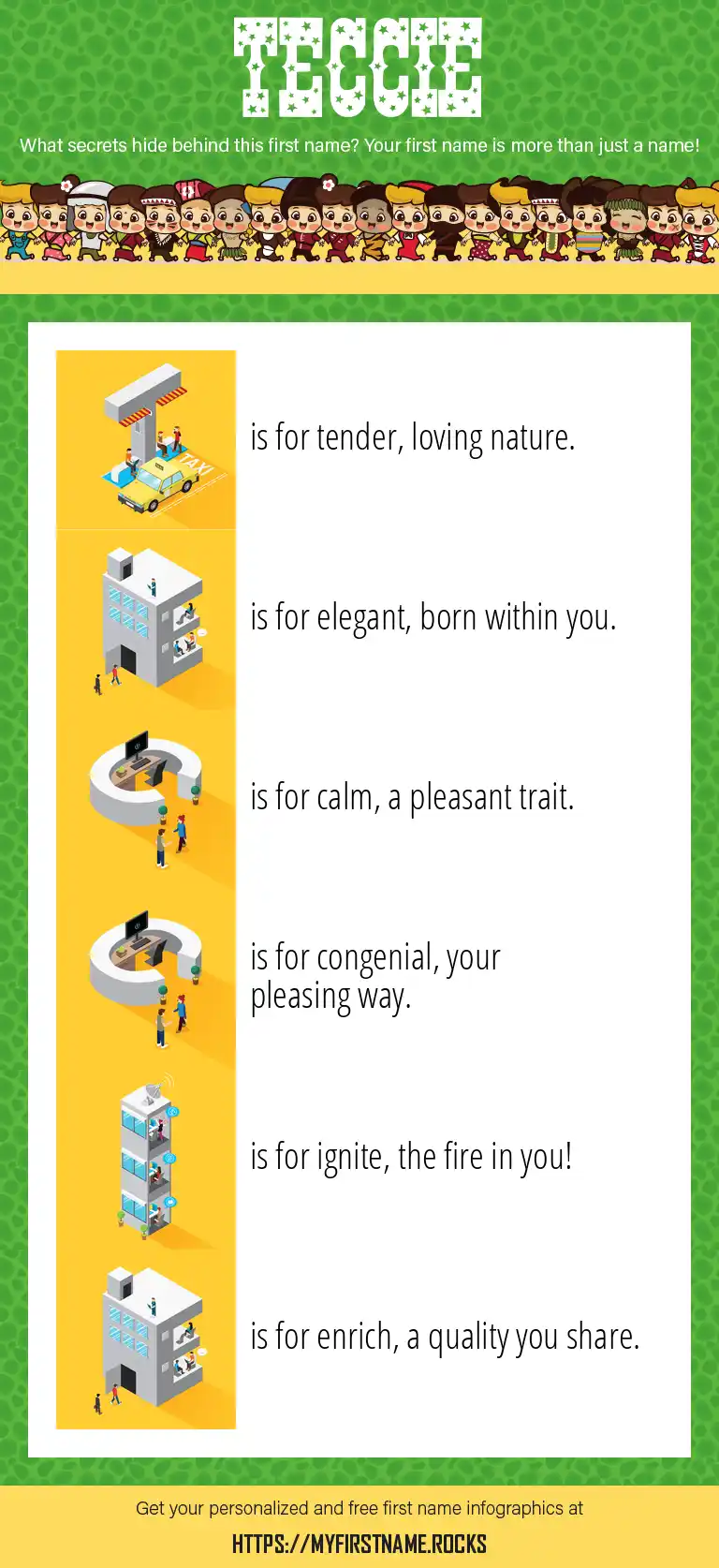 TECCIE

What secrets hide behind this first name? Your first name is more than just a name!

TAXI

is for tender, loving nature.

is for elegant, born within you.

is for calm, a pleasant trait.

is for congenial, your pleasing way.

is for ignite, the fire in you!

is for enrich, a quality you share.

Get your personalized and free first name infographics at

HTTPS://MYFIRSTNAME.ROCKS