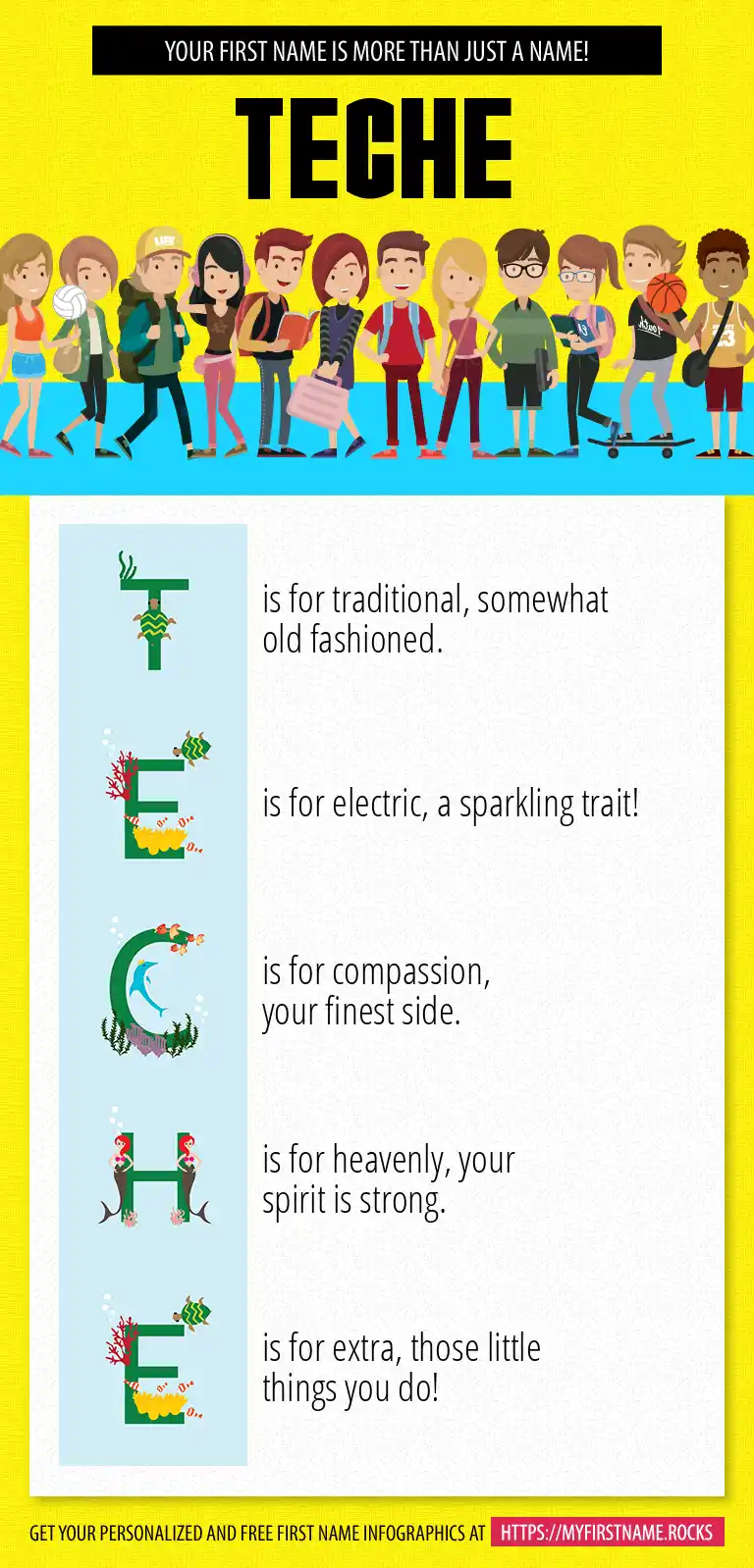 YOUR FIRST NAME IS MORE THAN JUST A NAME!

TECHE

T is for traditional, somewhat old fashioned.

E is for electric, a sparkling trait!

C is for compassion, your finest side.

H is for heavenly, your spirit is strong.

E is for extra, those little things you do!

GET YOUR PERSONALIZED AND FREE FIRST NAME INFOGRAPHICS AT HTTPS://MYFIRSTNAME.ROCKS