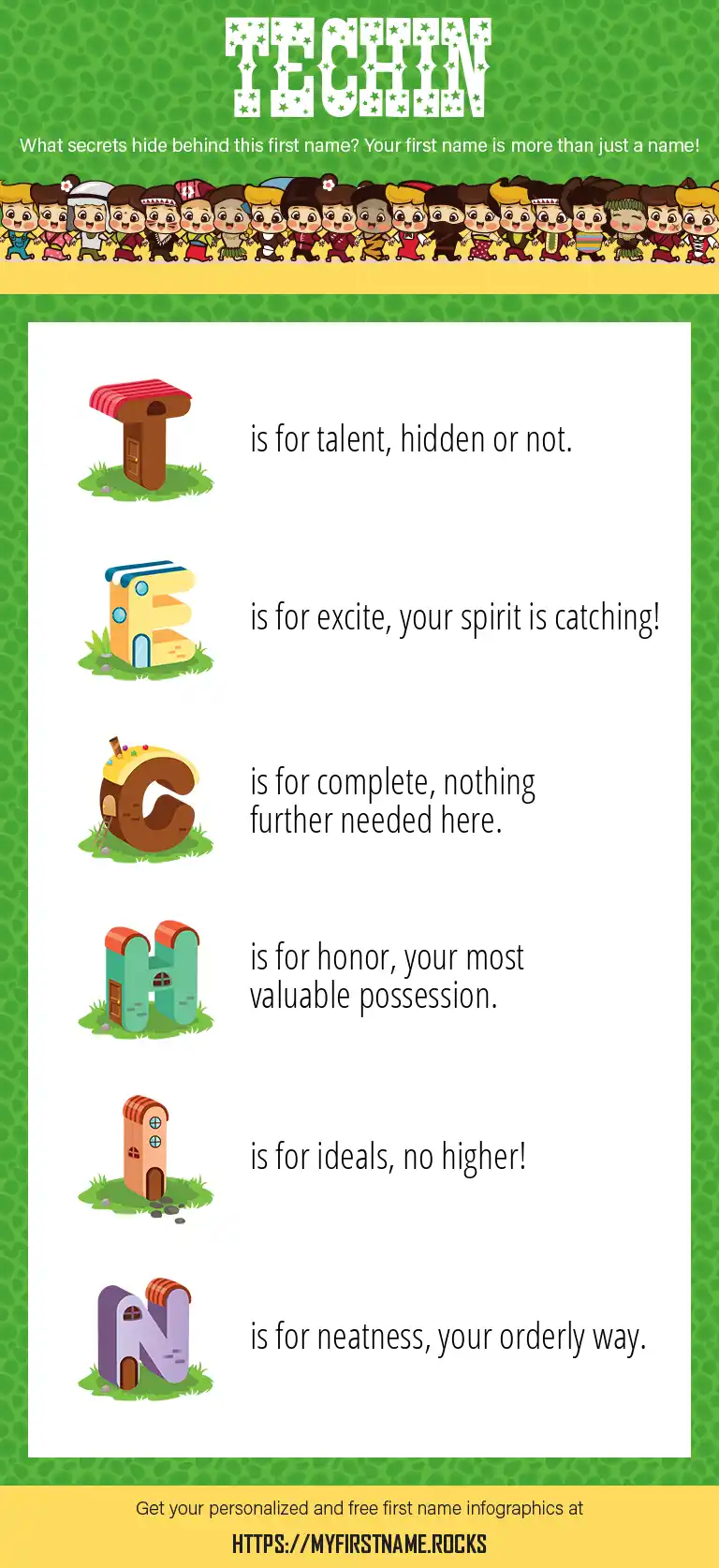 TECHIN

What secrets hide behind this first name? Your first name is more than just a name!

T is for talent, hidden or not.

E is for excite, your spirit is catching!

C is for complete, nothing further needed here.

H is for honor, your most valuable possession.

I is for ideals, no higher!

N is for neatness, your orderly way.

Get your personalized and free first name infographics at

HTTPS://MYFIRSTNAME.ROCKS