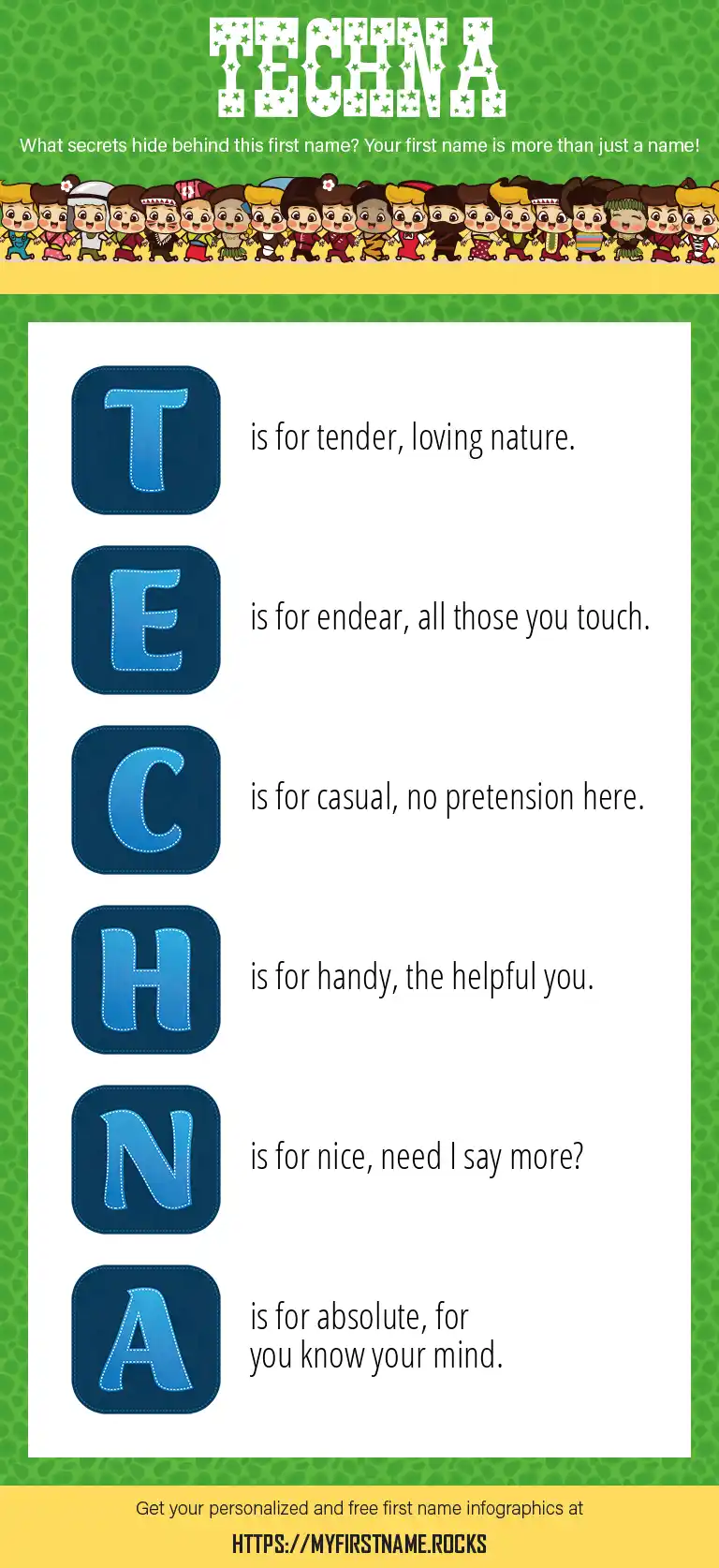 TECHNA

What secrets hide behind this first name? Your first name is more than just a name!

T is for tender, loving nature.

E is for endear, all those you touch.

C is for casual, no pretension here.

H is for handy, the helpful you.

N is for nice, need I say more?

A is for absolute, for you know your mind.

Get your personalized and free first name infographics at

HTTPS://MYFIRSTNAME.ROCKS