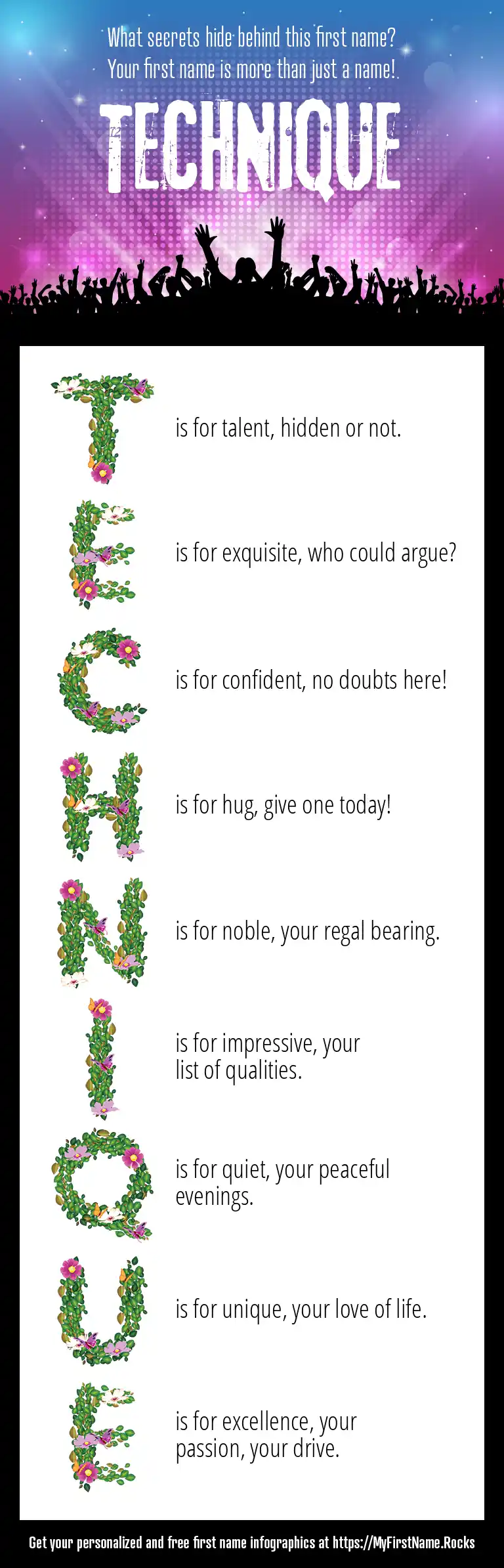 What secrets hide behind this first name?
Your first name is more than just a name!

TECHNIQUE

T is for talent, hidden or not.

E is for exquisite, who could argue?

C is for confident, no doubts here!

H is for hug, give one today!

N is for noble, your regal bearing.

I is for impressive, your list of qualities.

Q is for quiet, your peaceful evenings.

U is for unique, your love of life.

E is for excellence, your passion, your drive.

Get your personalized and free first name infographics at https://MyFirstName.Rocks