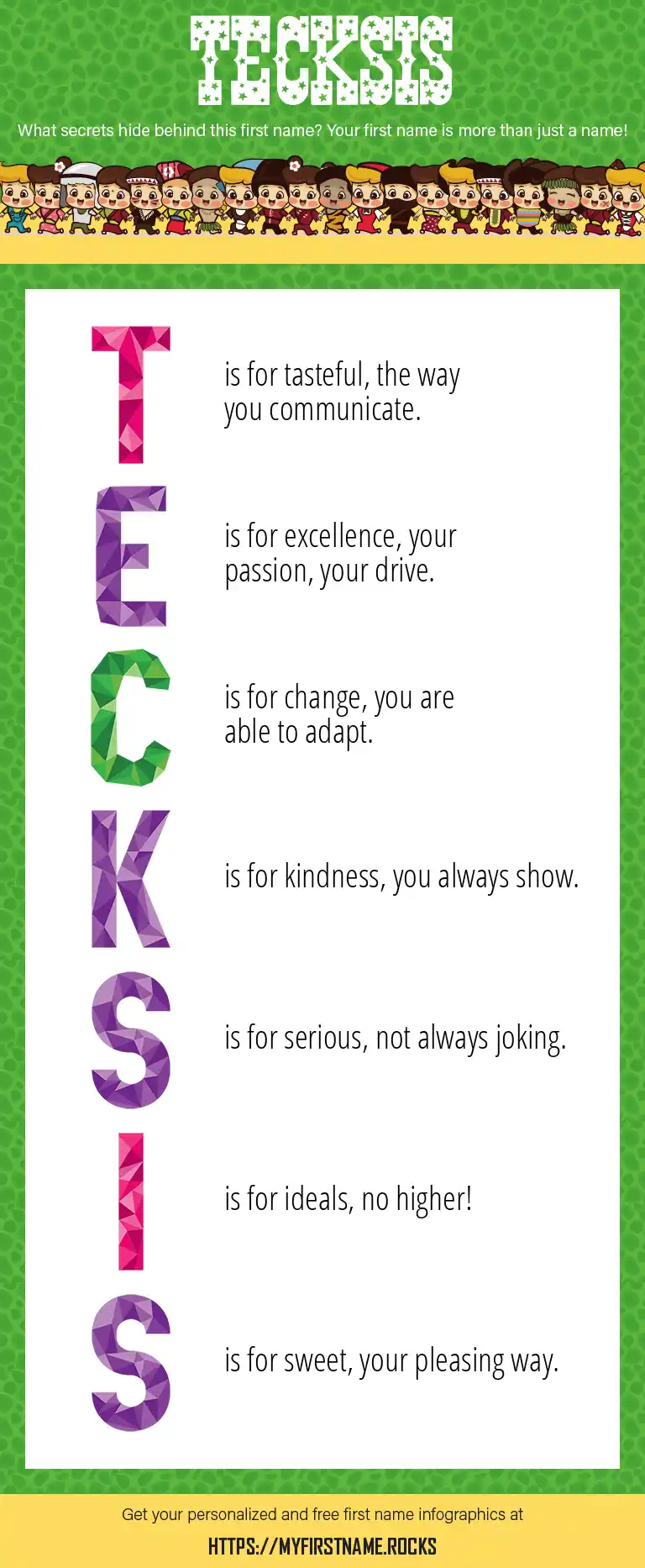 TECKSIS

What secrets hide behind this first name? Your first name is more than just a name!

T is for tasteful, the way you communicate.

E is for excellence, your passion, your drive.

C is for change, you are able to adapt.

K is for kindness, you always show.

S is for serious, not always joking.

I is for ideals, no higher!

S is for sweet, your pleasing way.

Get your personalized and free first name infographics at

HTTPS://MYFIRSTNAME.ROCKS