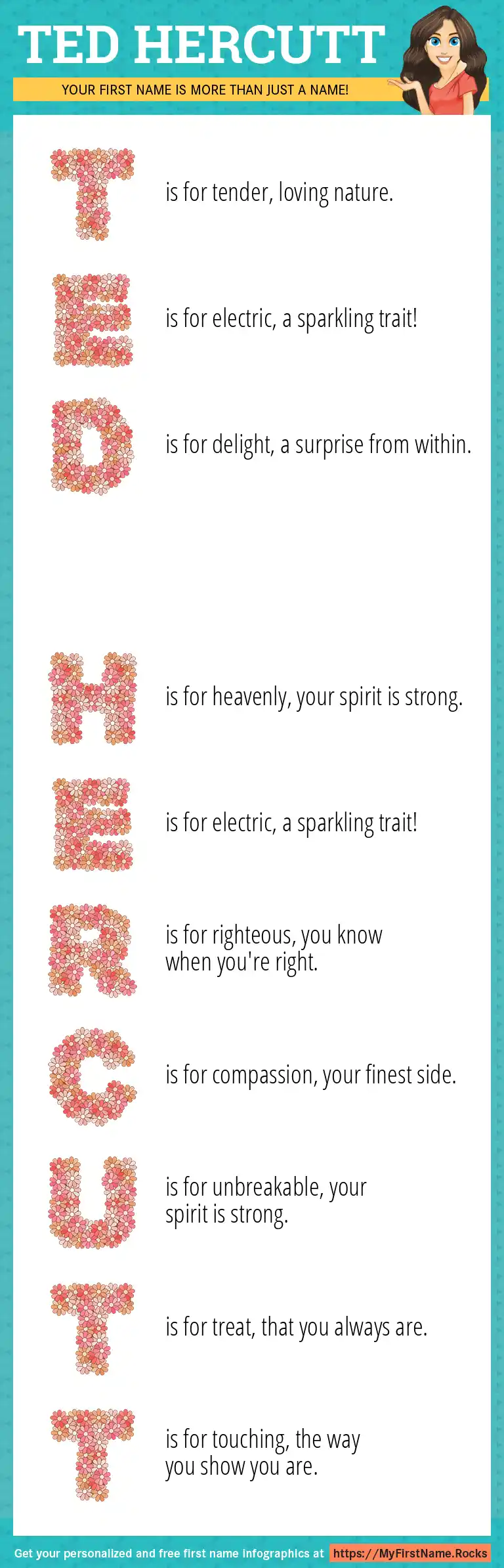 TED HERCUTT

YOUR FIRST NAME IS MORE THAN JUST A NAME!

T is for tender, loving nature.

E is for electric, a sparkling trait!

D is for delight, a surprise from within.

H is for heavenly, your spirit is strong.

E is for electric, a sparkling trait!

R is for righteous, you know when you're right.

C is for compassion, your finest side.

U is for unbreakable, your spirit is strong.

T is for treat, that you always are.

T is for touching, the way you show you are.

Get your personalized and free first name infographics at https://MyFirstName.Rocks