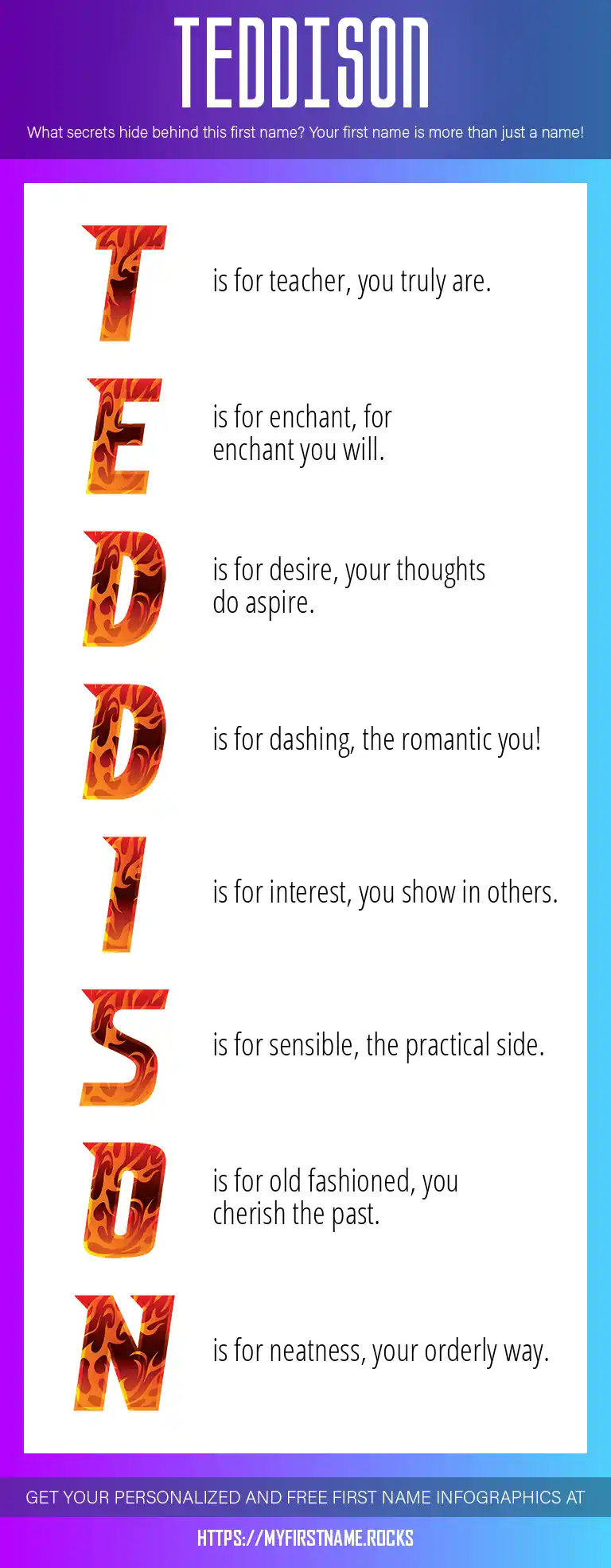 TEDDISON

What secrets hide behind this first name? Your first name is more than just a name!

T is for teacher, you truly are.

E is for enchant, for enchant you will.

D is for desire, your thoughts do aspire.

D is for dashing, the romantic you!

I is for interest, you show in others.

S is for sensible, the practical side.

O is for old fashioned, you cherish the past.

N is for neatness, your orderly way.

GET YOUR PERSONALIZED AND FREE FIRST NAME INFOGRAPHICS AT

HTTPS://MYFIRSTNAME.ROCKS