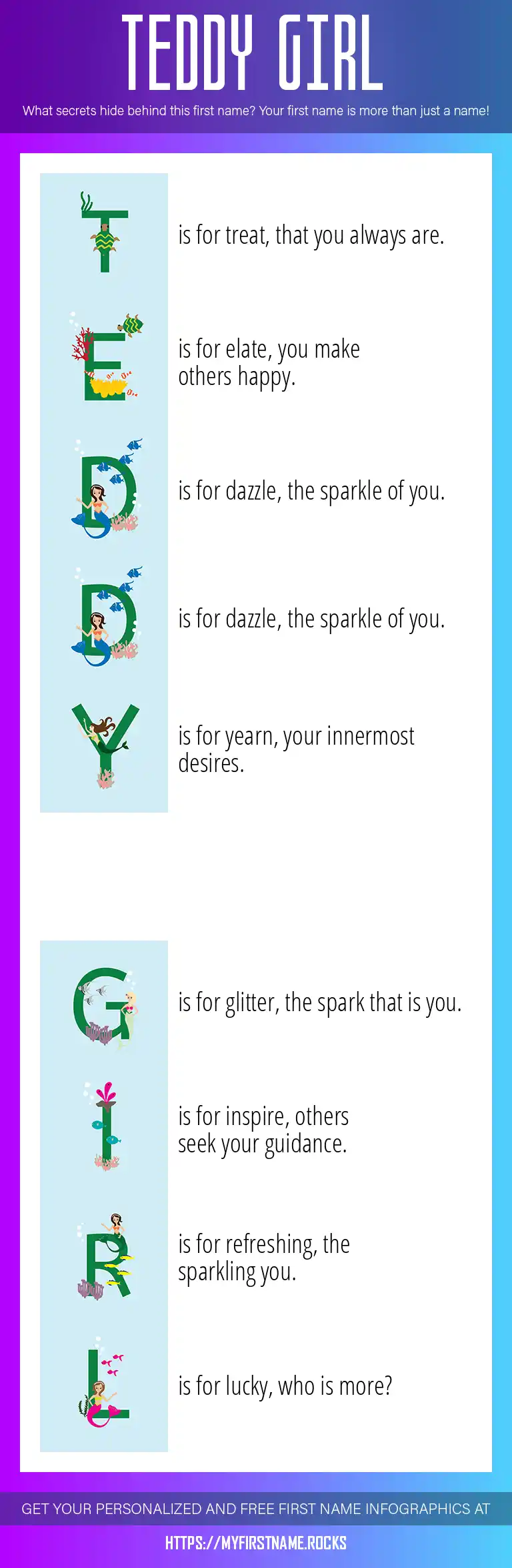 TEDDY GIRL

What secrets hide behind this first name? Your first name is more than just a name!

T is for treat, that you always are.

E is for elate, you make others happy.

D is for dazzle, the sparkle of you.

D is for dazzle, the sparkle of you.

Y is for yearn, your innermost desires.

G is for glitter, the spark that is you.

I is for inspire, others seek your guidance.

R is for refreshing, the sparkling you.

L is for lucky, who is more?

GET YOUR PERSONALIZED AND FREE FIRST NAME INFOGRAPHICS AT

HTTPS://MYFIRSTNAME.ROCKS