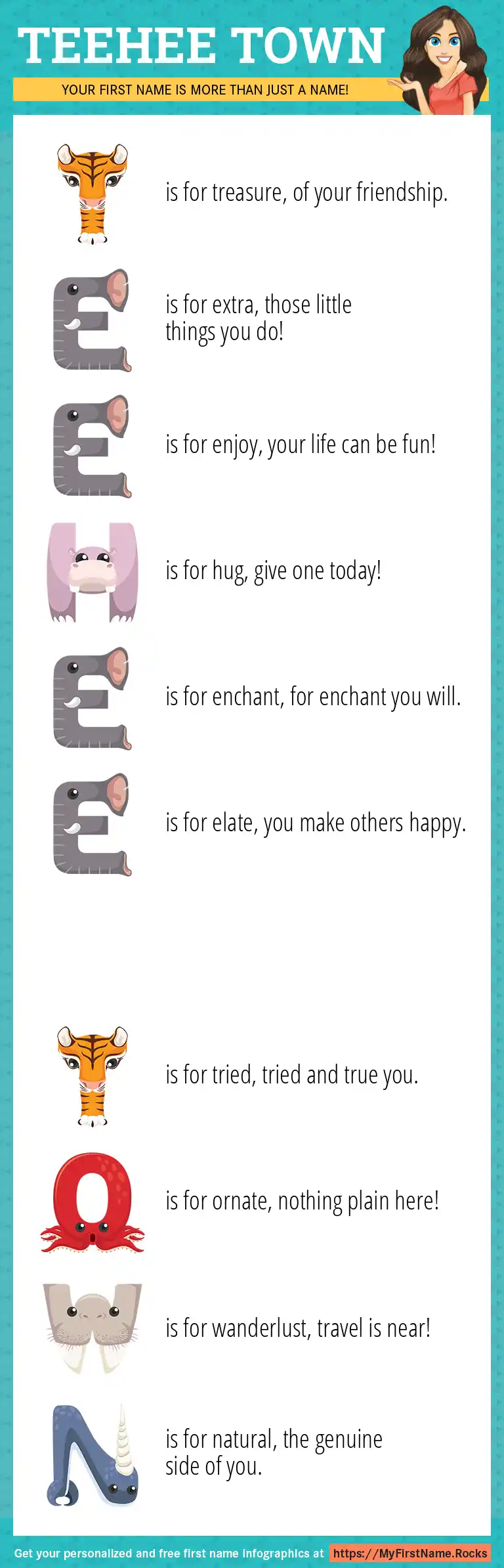 TEEHEE TOWN

YOUR FIRST NAME IS MORE THAN JUST A NAME!

T is for treasure, of your friendship.

E is for extra, those little things you do!

E is for enjoy, your life can be fun!

H is for hug, give one today!

E is for enchant, for enchant you will.

E is for elate, you make others happy.

T is for tried, tried and true you.

O is for ornate, nothing plain here!

W is for wanderlust, travel is near!

N is for natural, the genuine side of you.

Get your personalized and free first name infographics at https://MyFirstName.Rocks