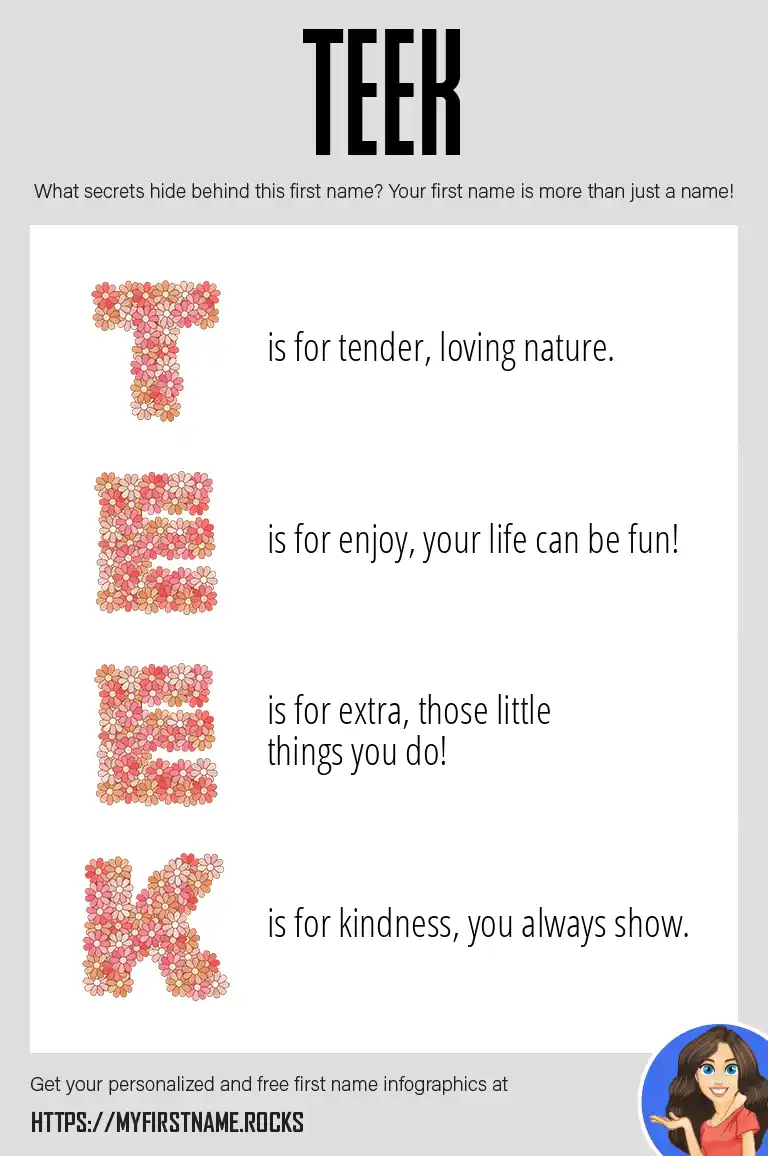 TEEK

What secrets hide behind this first name? Your first name is more than just a name!

T is for tender, loving nature.

E is for enjoy, your life can be fun!

E is for extra, those little things you do!

K is for kindness, you always show.

Get your personalized and free first name infographics at

HTTPS://MYFIRSTNAME.ROCKS