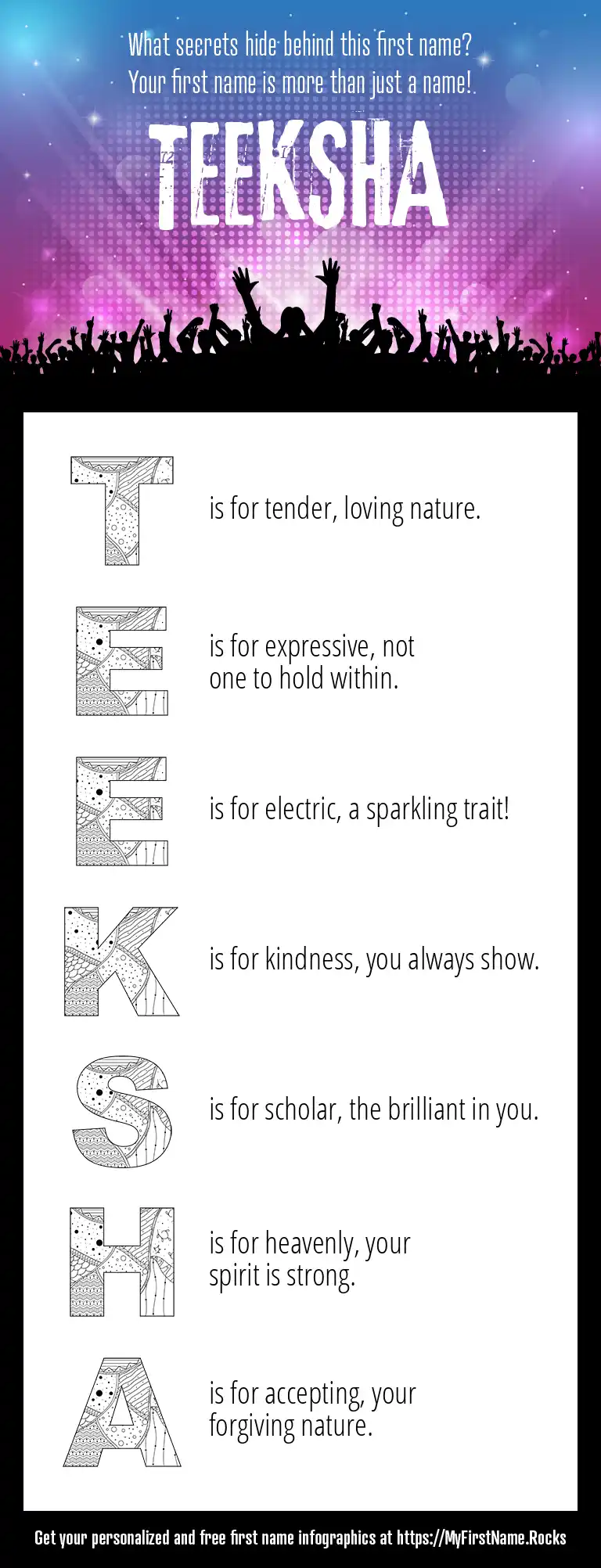 What secrets hide behind this first name?
Your first name is more than just a name!

TEEKSHA

T is for tender, loving nature.

E is for expressive, not one to hold within.

E is for electric, a sparkling trait!

K is for kindness, you always show.

S is for scholar, the brilliant in you.

H is for heavenly, your spirit is strong.

A is for accepting, your forgiving nature.

Get your personalized and free first name infographics at https://MyFirstName.Rocks