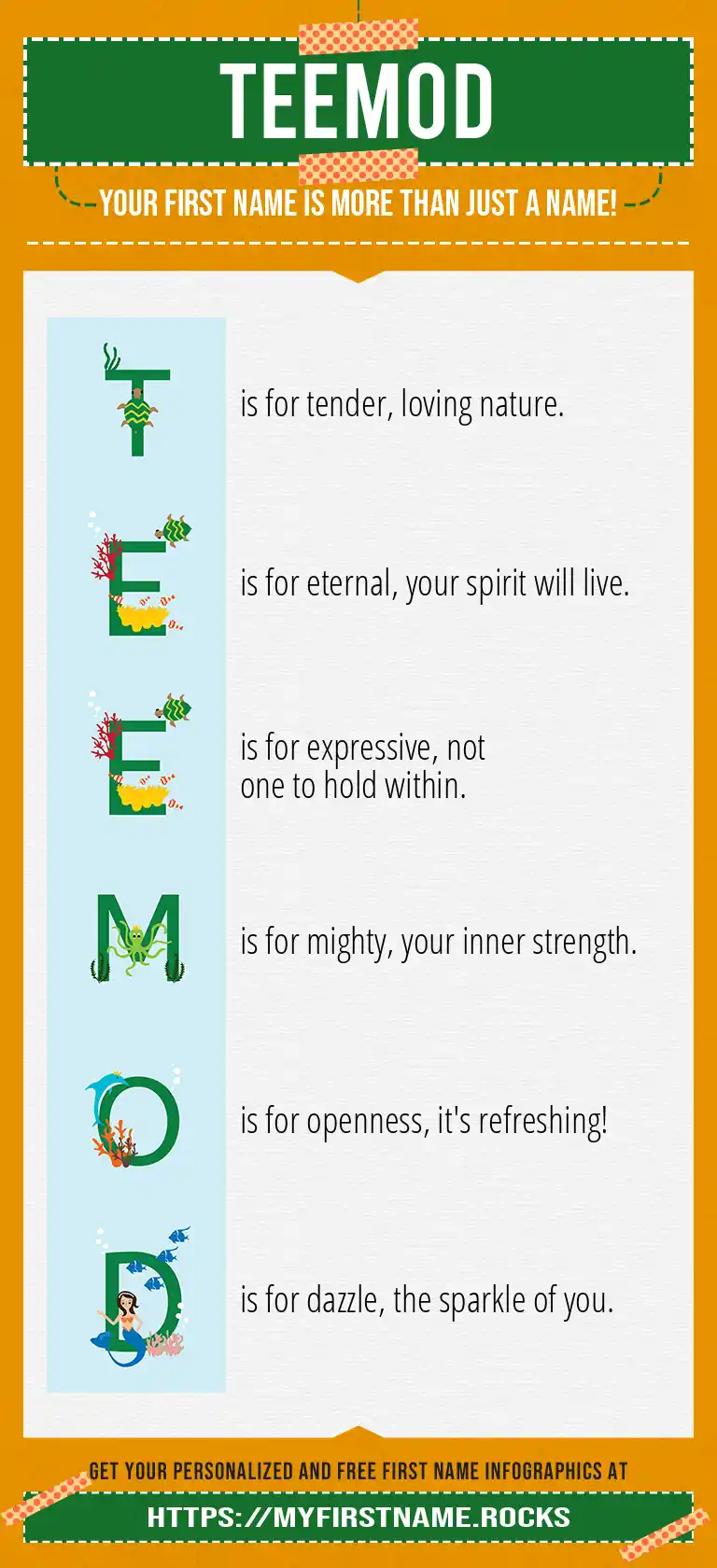 TEEMOD

YOUR FIRST NAME IS MORE THAN JUST A NAME!

T is for tender, loving nature.

E is for eternal, your spirit will live.

E is for expressive, not one to hold within.

M is for mighty, your inner strength.

O is for openness, it's refreshing!

D is for dazzle, the sparkle of you.

GET YOUR PERSONALIZED AND FREE FIRST NAME INFOGRAPHICS AT

HTTPS://MYFIRSTNAME.ROCKS