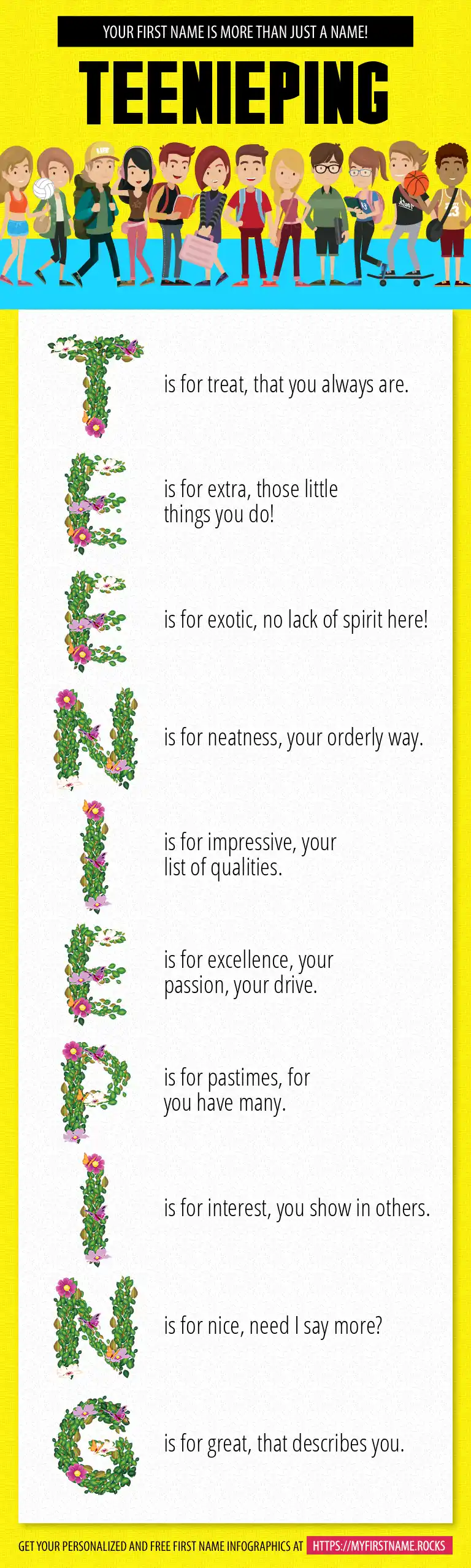 YOUR FIRST NAME IS MORE THAN JUST A NAME!

TEENIEPING

T is for treat, that you always are.

E is for extra, those little things you do!

E is for exotic, no lack of spirit here!

N is for neatness, your orderly way.

I is for impressive, your list of qualities.

E is for excellence, your passion, your drive.

P is for pastimes, for you have many.

I is for interest, you show in others.

N is for nice, need I say more?

G is for great, that describes you.

GET YOUR PERSONALIZED AND FREE FIRST NAME INFOGRAPHICS AT HTTPS://MYFIRSTNAME.ROCKS