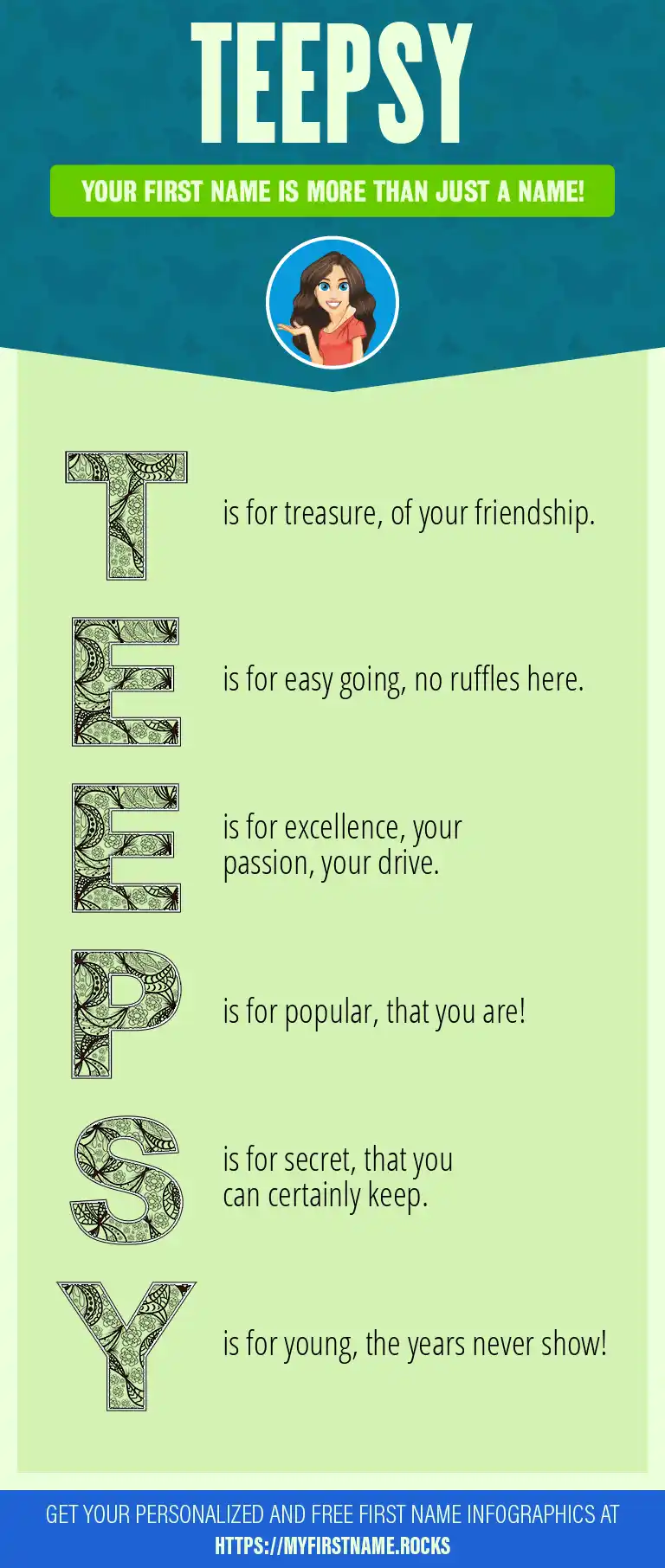 TEEPSY

YOUR FIRST NAME IS MORE THAN JUST A NAME!

T is for treasure, of your friendship.

E is for easy going, no ruffles here.

E is for excellence, your passion, your drive.

P is for popular, that you are!

S is for secret, that you can certainly keep.

Y is for young, the years never show!

GET YOUR PERSONALIZED AND FREE FIRST NAME INFOGRAPHICS AT HTTPS://MYFIRSTNAME.ROCKS