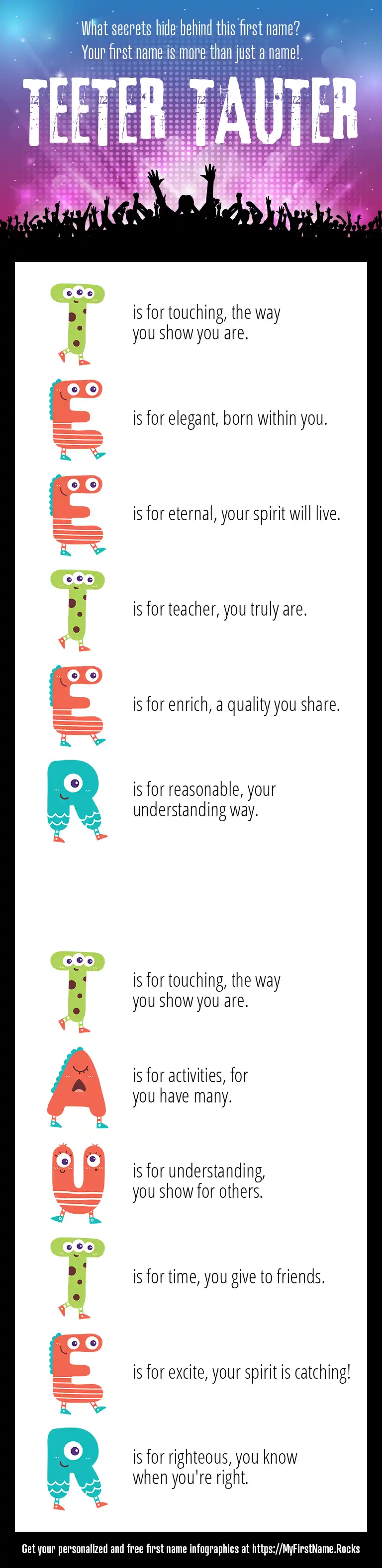 What secrets hide behind this first name?
Your first name is more than just a name!

TEETER TAUTER

T is for touching, the way you show you are.

E is for elegant, born within you.

E is for eternal, your spirit will live.

T is for teacher, you truly are.

E is for enrich, a quality you share.

R is for reasonable, your understanding way.

T is for touching, the way you show you are.

A is for activities, for you have many.

U is for understanding, you show for others.

T is for time, you give to friends.

E is for excite, your spirit is catching!

R is for righteous, you know when you're right.

Get your personalized and free first name infographics at https://MyFirstName.Rocks