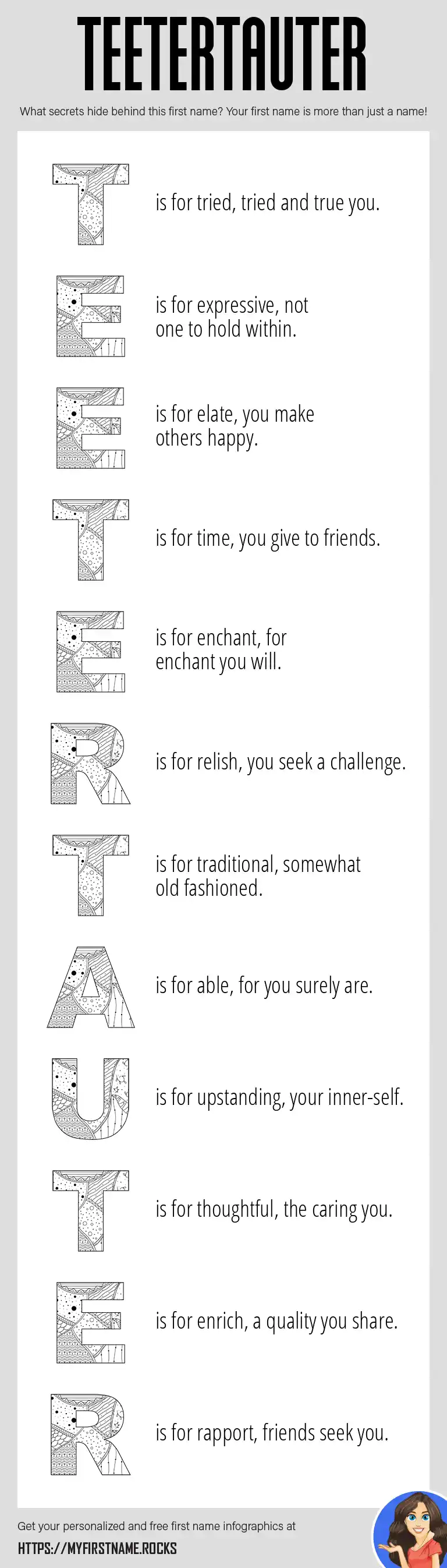 TEETERTAUTER

What secrets hide behind this first name? Your first name is more than just a name!

T is for tried, tried and true you.

E is for expressive, not one to hold within.

E is for elate, you make others happy.

T is for time, you give to friends.

E is for enchant, for enchant you will.

R is for relish, you seek a challenge.

T is for traditional, somewhat old fashioned.

A is for able, for you surely are.

U is for upstanding, your inner-self.

T is for thoughtful, the caring you.

E is for enrich, a quality you share.

R is for rapport, friends seek you.

Get your personalized and free first name infographics at

HTTPS://MYFIRSTNAME.ROCKS