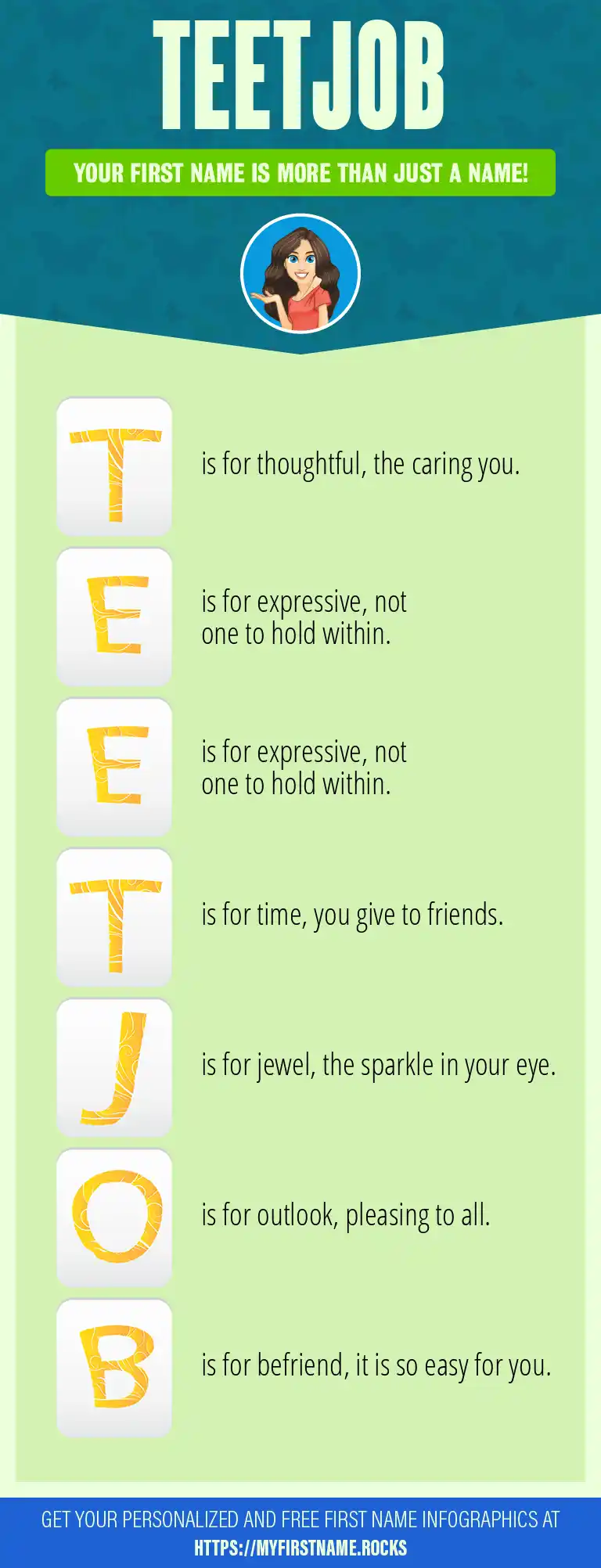 TEETJOB

YOUR FIRST NAME IS MORE THAN JUST A NAME!

T is for thoughtful, the caring you.

E is for expressive, not one to hold within.

E is for expressive, not one to hold within.

T is for time, you give to friends.

J is for jewel, the sparkle in your eye.

O is for outlook, pleasing to all.

B is for befriend, it is so easy for you.

GET YOUR PERSONALIZED AND FREE FIRST NAME INFOGRAPHICS AT HTTPS://MYFIRSTNAME.ROCKS