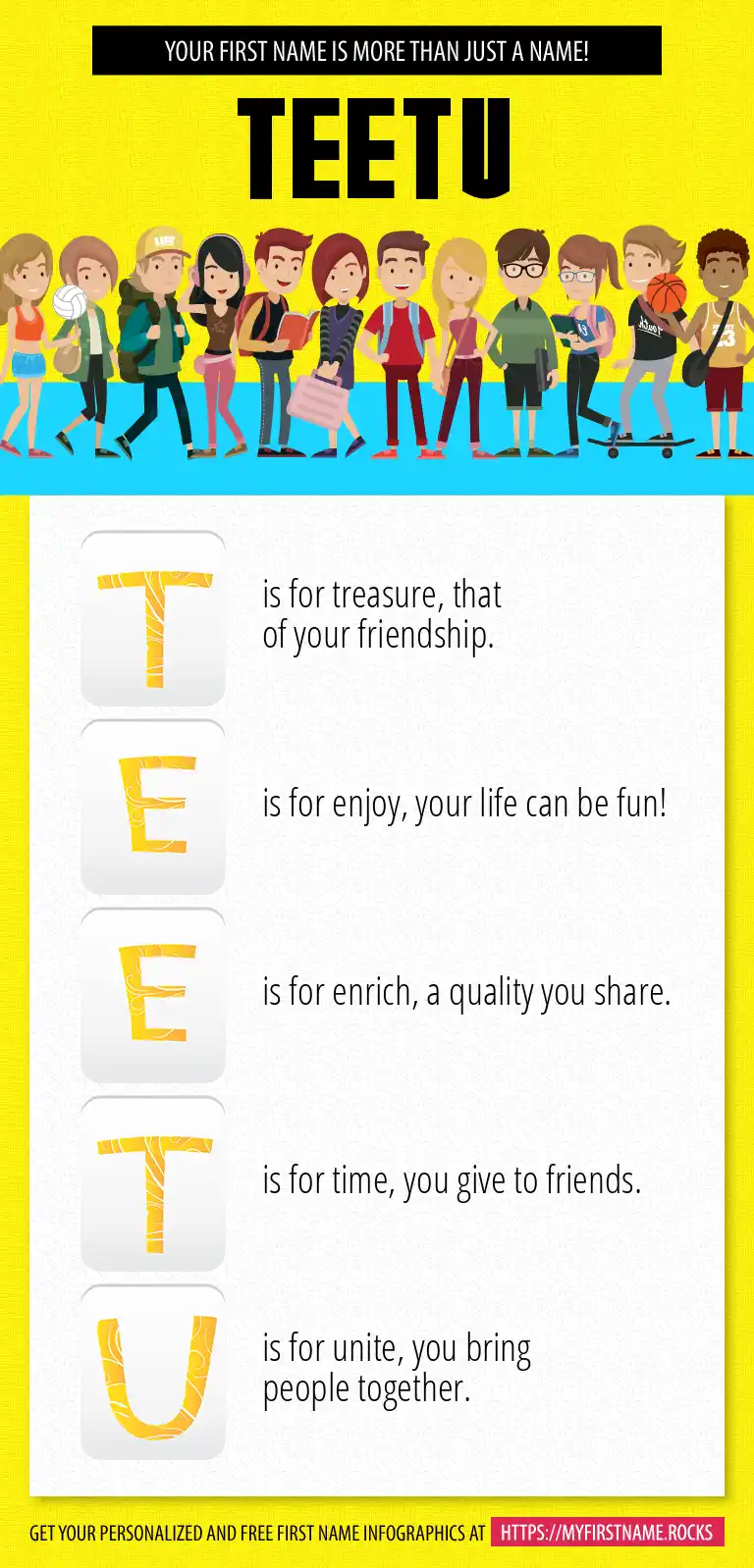 YOUR FIRST NAME IS MORE THAN JUST A NAME!

TEETU

T is for treasure, that of your friendship.

E is for enjoy, your life can be fun!

E is for enrich, a quality you share.

T is for time, you give to friends.

U is for unite, you bring people together.

GET YOUR PERSONALIZED AND FREE FIRST NAME INFOGRAPHICS AT HTTPS://MYFIRSTNAME.ROCKS