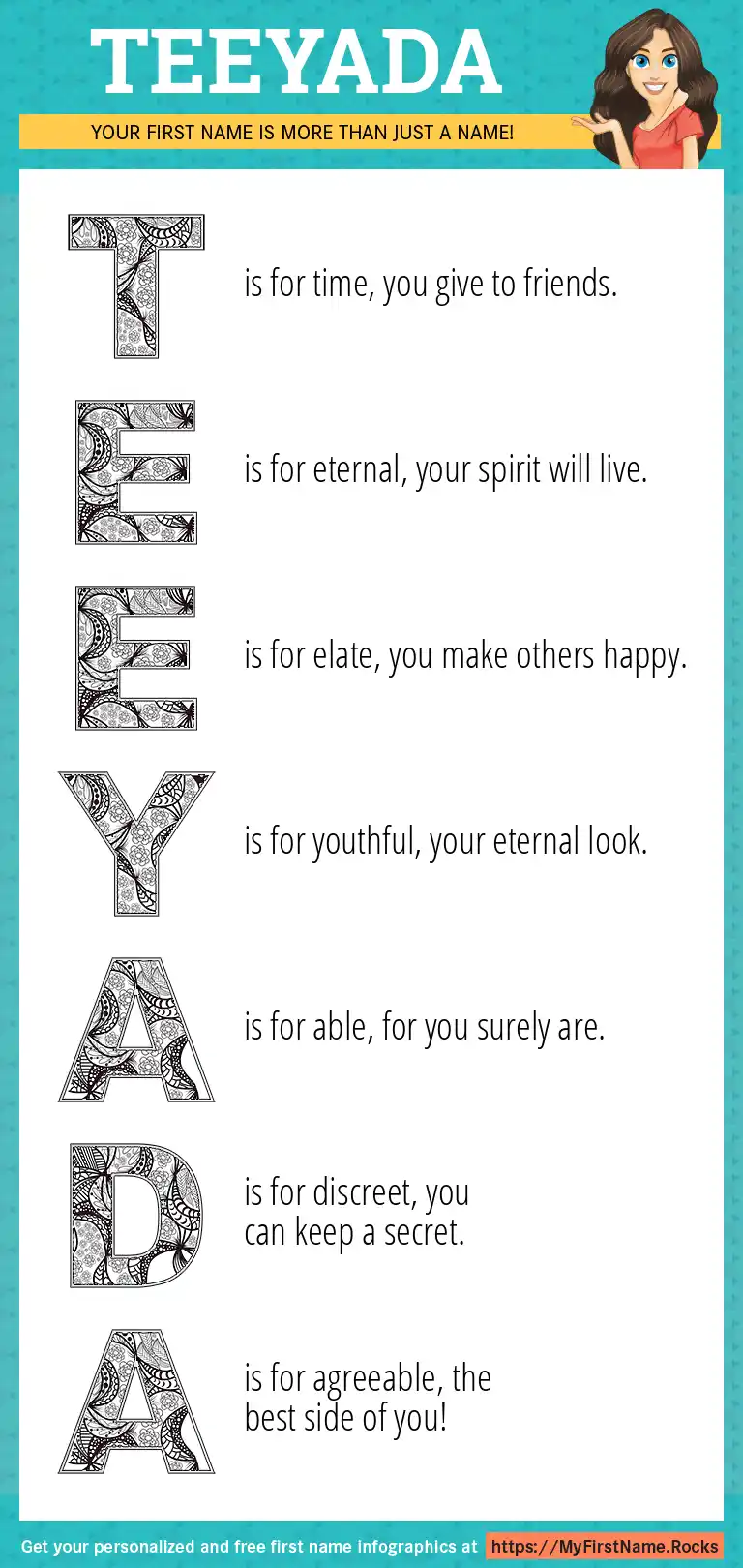 TEEYADA

YOUR FIRST NAME IS MORE THAN JUST A NAME!

T is for time, you give to friends.

E is for eternal, your spirit will live.

E is for elate, you make others happy.

Y is for youthful, your eternal look.

A is for able, for you surely are.

D is for discreet, you can keep a secret.

A is for agreeable, the best side of you!

Get your personalized and free first name infographics at https://MyFirstName.Rocks