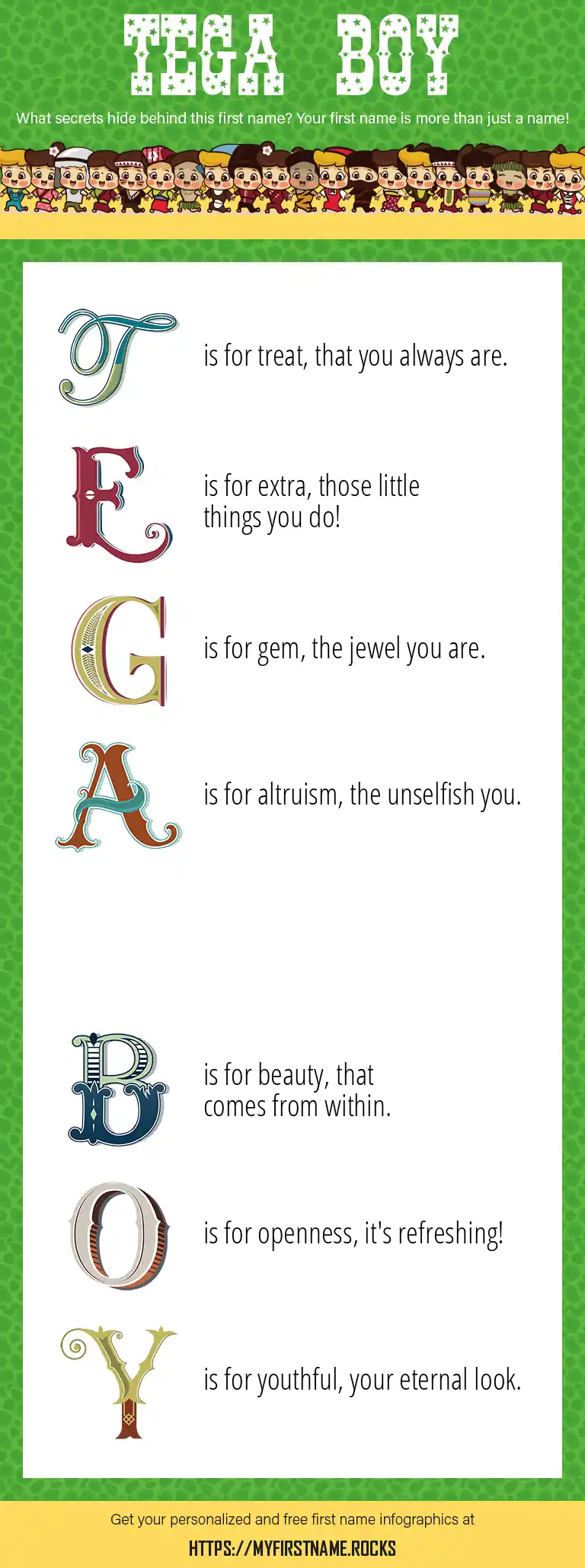 TEGA BOY

What secrets hide behind this first name? Your first name is more than just a name!

T is for treat, that you always are.

E is for extra, those little things you do!

G is for gem, the jewel you are.

A is for altruism, the unselfish you.

B is for beauty, that comes from within.

O is for openness, it's refreshing!

Y is for youthful, your eternal look.

Get your personalized and free first name infographics at

HTTPS://MYFIRSTNAME.ROCKS