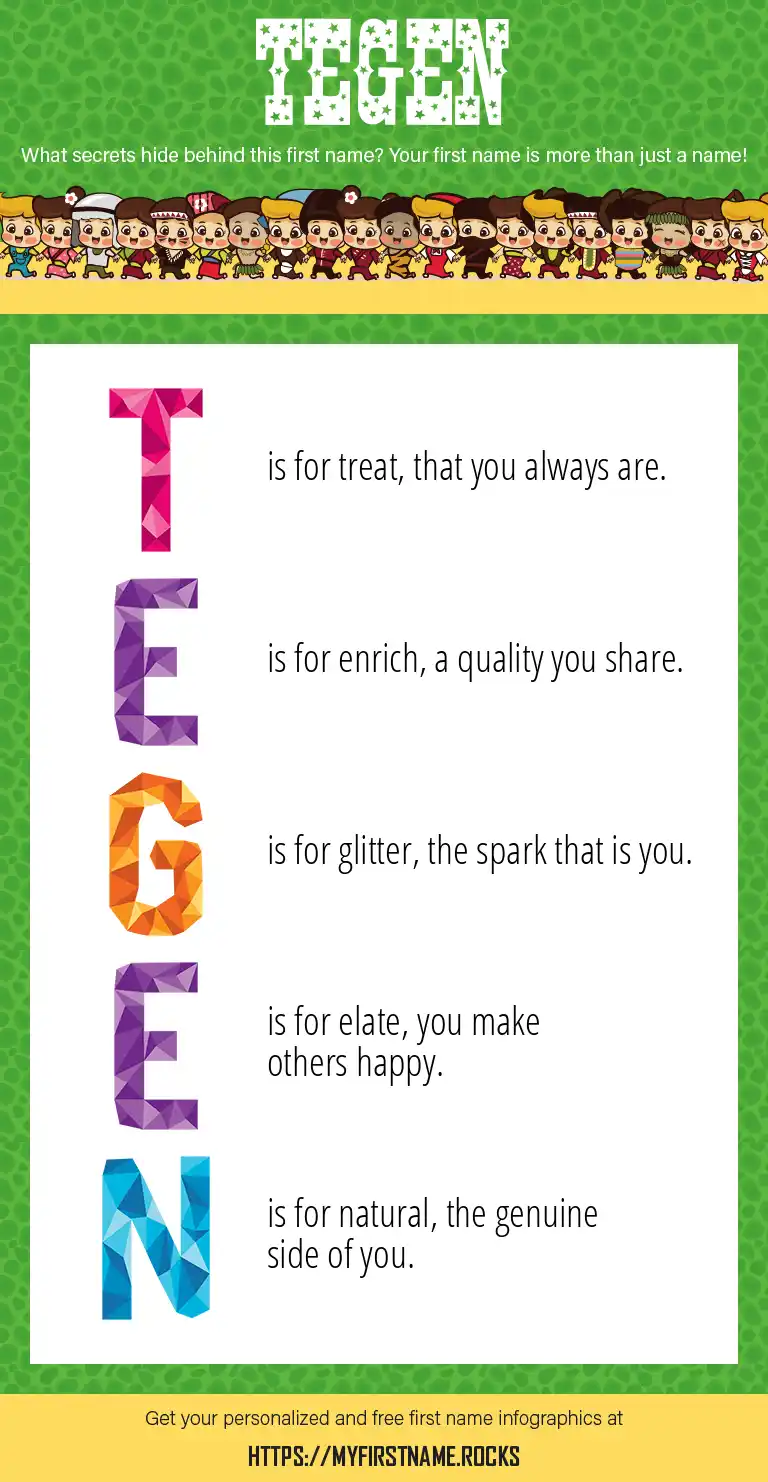 TEGEN

What secrets hide behind this first name? Your first name is more than just a name!

T is for treat, that you always are.

E is for enrich, a quality you share.

G is for glitter, the spark that is you.

E is for elate, you make others happy.

N is for natural, the genuine side of you.

Get your personalized and free first name infographics at

HTTPS://MYFIRSTNAME.ROCKS