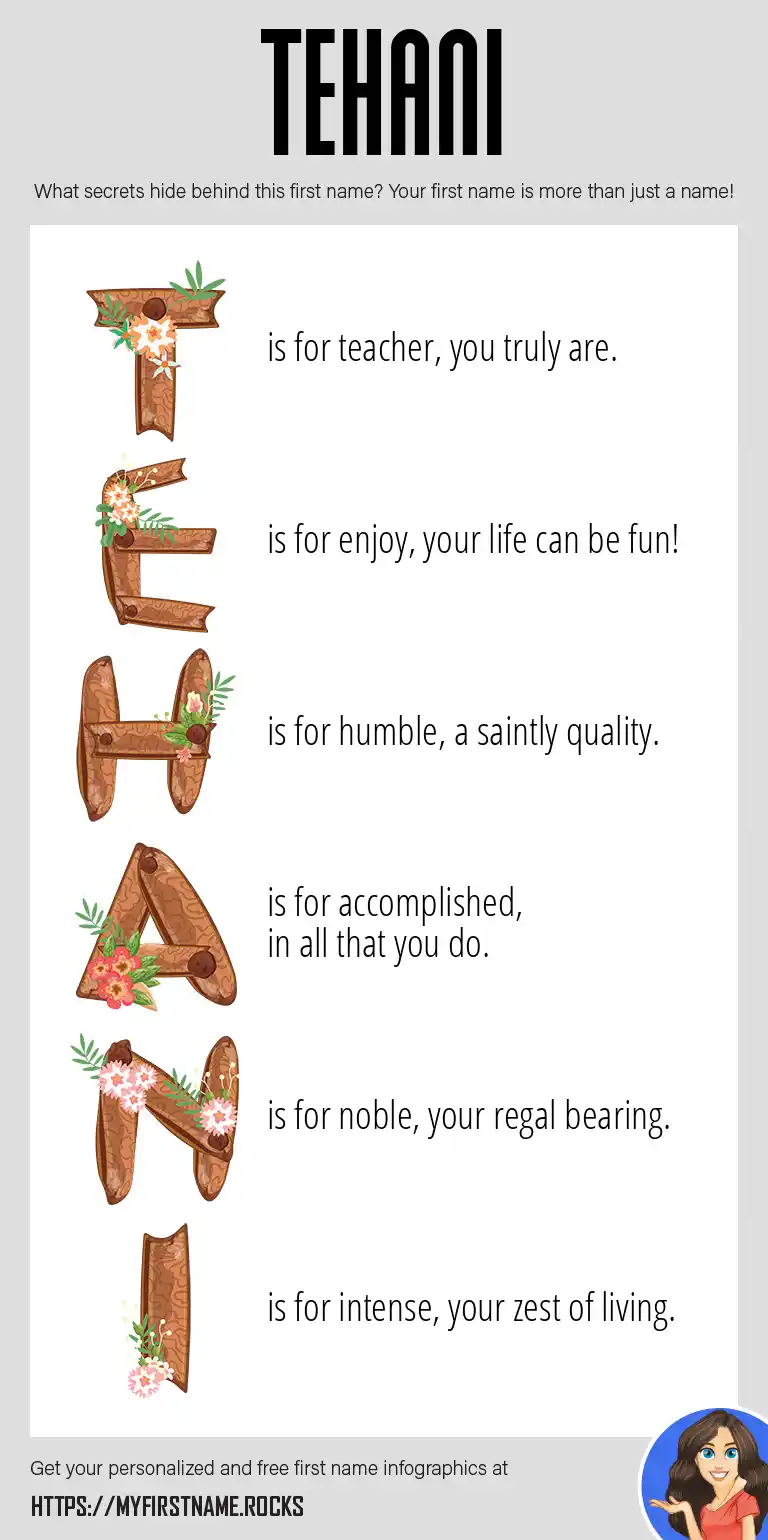 TEHANI

What secrets hide behind this first name? Your first name is more than just a name!

T is for teacher, you truly are.

E is for enjoy, your life can be fun!

H is for humble, a saintly quality.

A is for accomplished, in all that you do.

N is for noble, your regal bearing.

I is for intense, your zest of living.

Get your personalized and free first name infographics at

HTTPS://MYFIRSTNAME.ROCKS