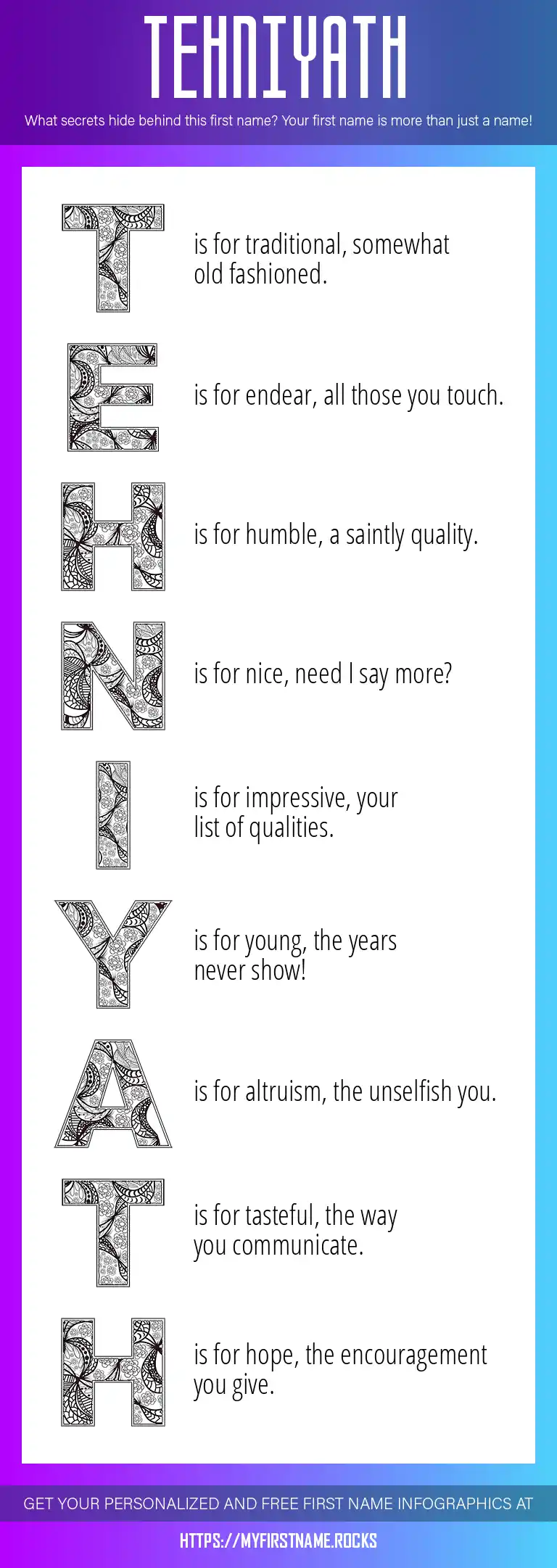 TEHNIYATH

What secrets hide behind this first name? Your first name is more than just a name!

T is for traditional, somewhat old fashioned.

E is for endear, all those you touch.

H is for humble, a saintly quality.

N is for nice, need I say more?

I is for impressive, your list of qualities.

Y is for young, the years never show!

A is for altruism, the unselfish you.

T is for tasteful, the way you communicate.

H is for hope, the encouragement you give.

GET YOUR PERSONALIZED AND FREE FIRST NAME INFOGRAPHICS AT

HTTPS://MYFIRSTNAME.ROCKS