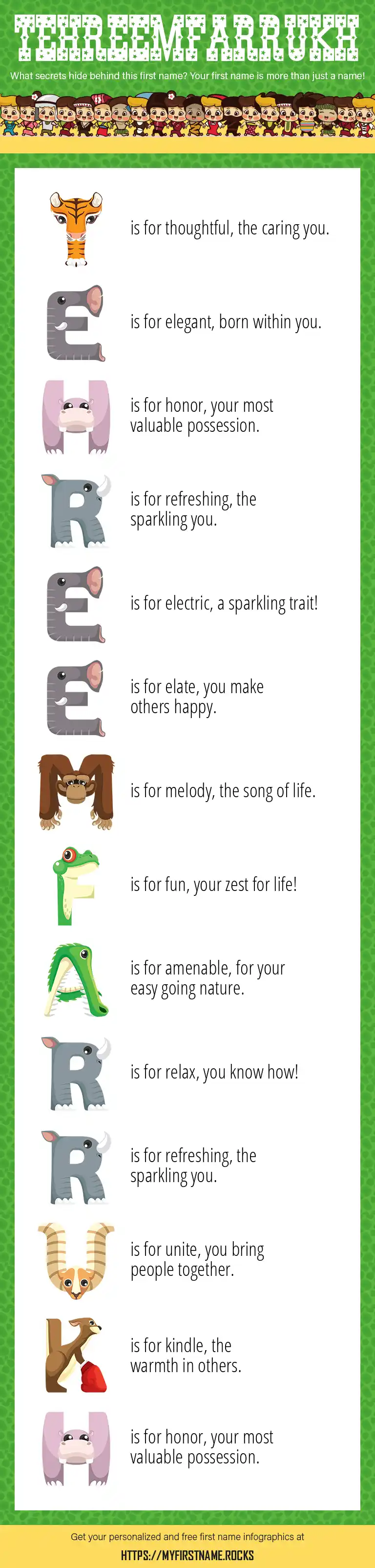 TEHREEMFARRUKH

What secrets hide behind this first name? Your first name is more than just a name!

T is for thoughtful, the caring you.

E is for elegant, born within you.

H is for honor, your most valuable possession.

R is for refreshing, the sparkling you.

E is for electric, a sparkling trait!

E is for elate, you make others happy.

M is for melody, the song of life.

F is for fun, your zest for life!

A is for amenable, for your easy going nature.

R is for relax, you know how!

R is for refreshing, the sparkling you.

U is for unite, you bring people together.

K is for kindle, the warmth in others.

H is for honor, your most valuable possession.

Get your personalized and free first name infographics at

HTTPS://MYFIRSTNAME.ROCKS