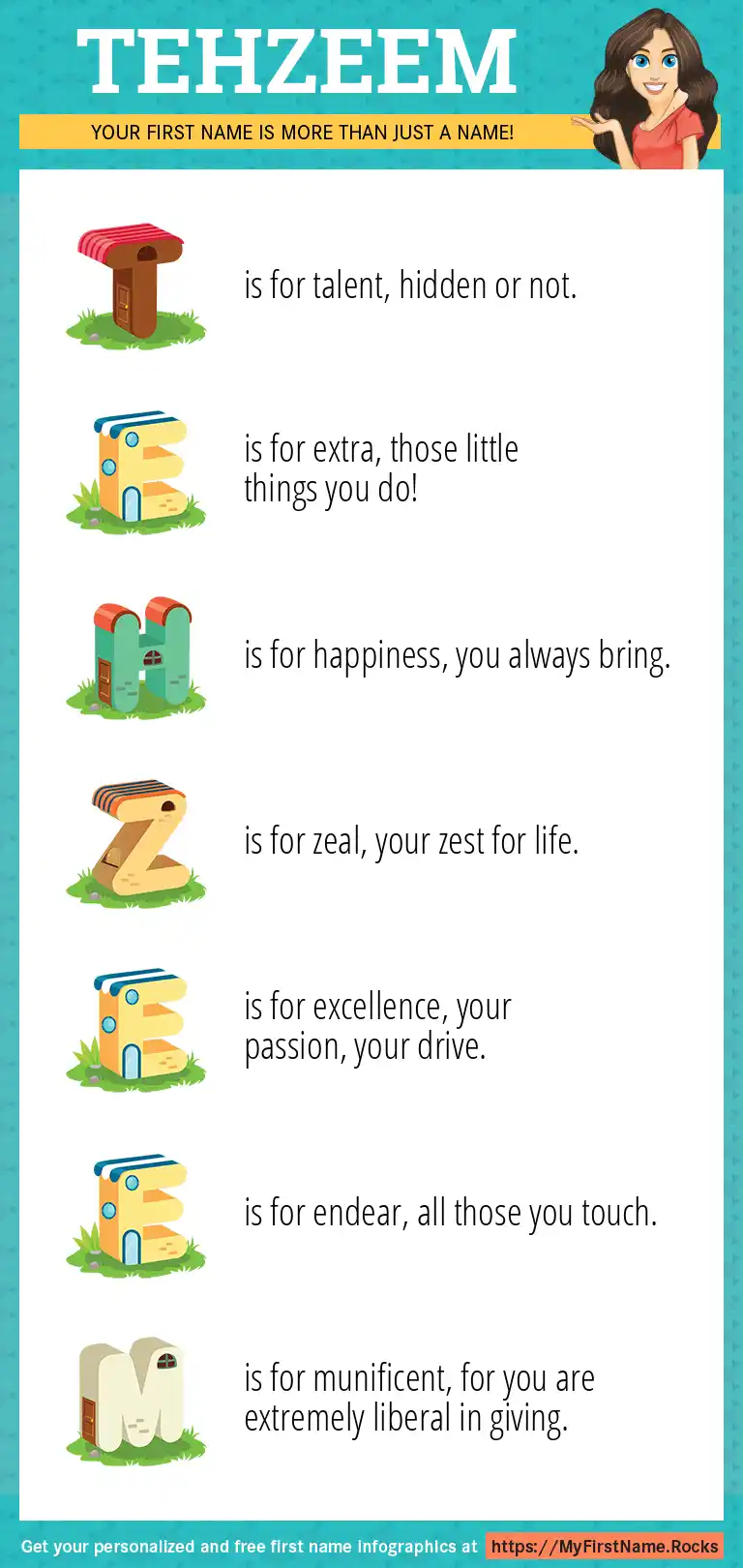 TEHZEEM

YOUR FIRST NAME IS MORE THAN JUST A NAME!

T is for talent, hidden or not.

E is for extra, those little things you do!

H is for happiness, you always bring.

Z is for zeal, your zest for life.

E is for excellence, your passion, your drive.

E is for endear, all those you touch.

M is for munificent, for you are extremely liberal in giving.

Get your personalized and free first name infographics at https://MyFirstName.Rocks