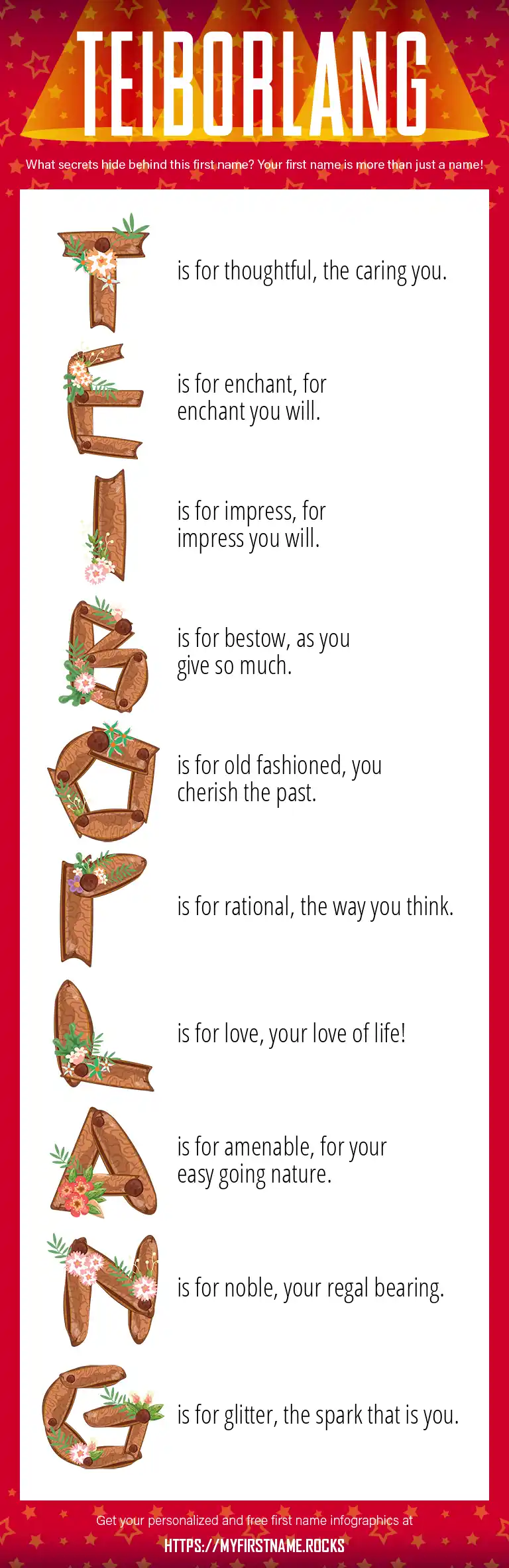 TEIBORLANG

What secrets hide behind this first name? Your first name is more than just a name!

T is for thoughtful, the caring you.

E is for enchant, for enchant you will.

I is for impress, for impress you will.

B is for bestow, as you give so much.

O is for old fashioned, you cherish the past.

R is for rational, the way you think.

L is for love, your love of life!

A is for amenable, for your easy going nature.

N is for noble, your regal bearing.

G is for glitter, the spark that is you.

Get your personalized and free first name infographics at

HTTPS://MYFIRSTNAME.ROCKS