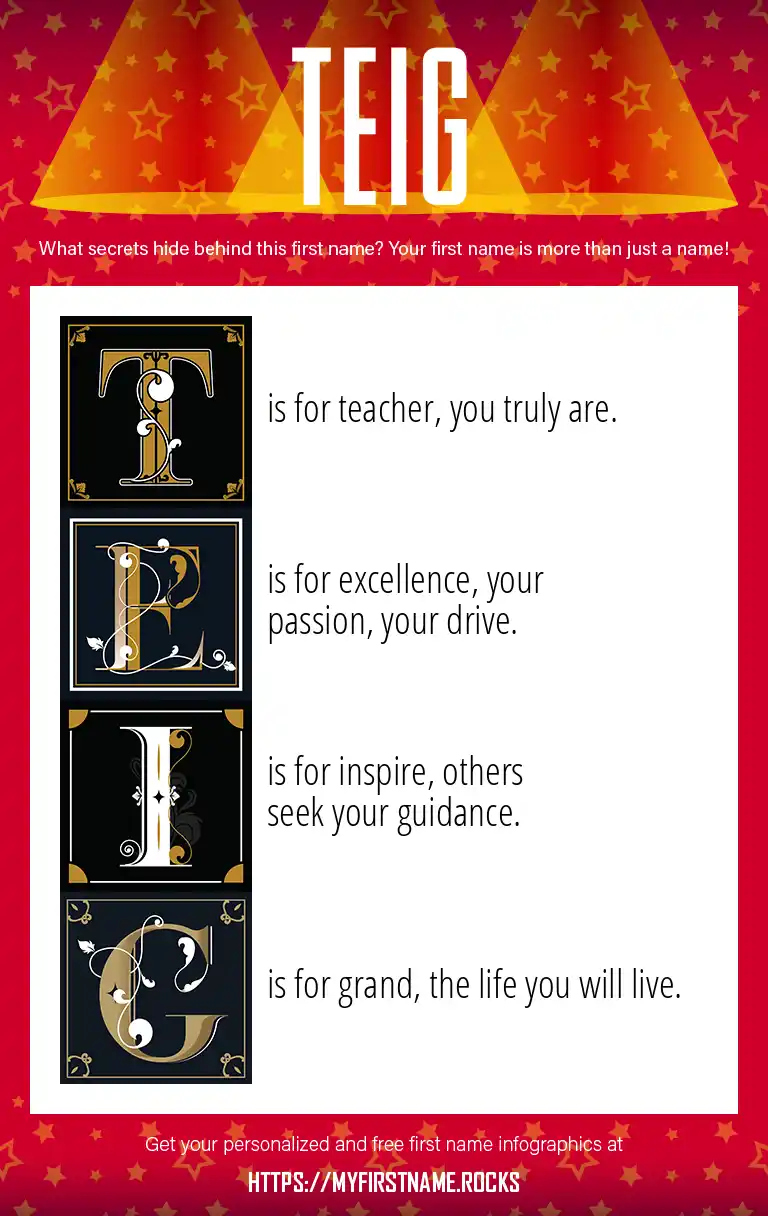 TEIG

What secrets hide behind this first name? Your first name is more than just a name!

T is for teacher, you truly are.

E is for excellence, your passion, your drive.

I is for inspire, others seek your guidance.

G is for grand, the life you will live.

Get your personalized and free first name infographics at

HTTPS://MYFIRSTNAME.ROCKS