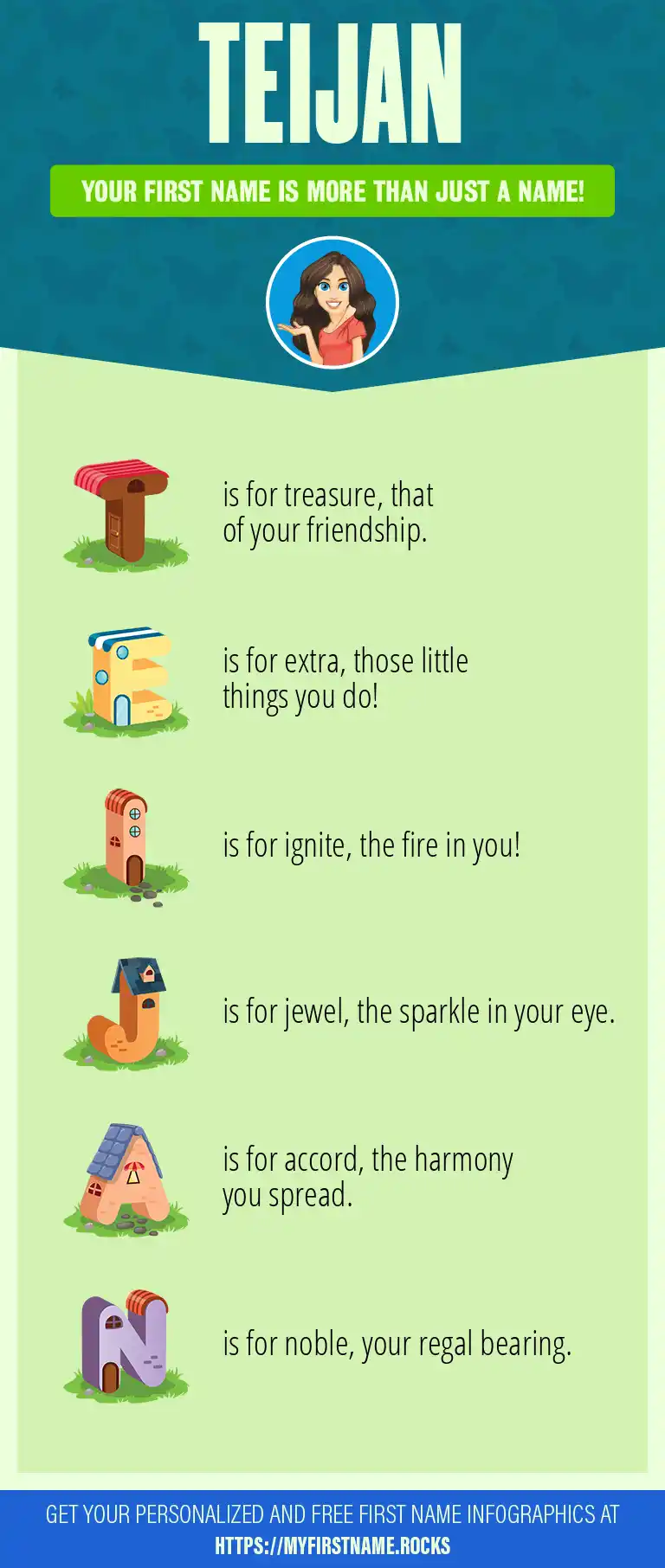 TEIJAN

YOUR FIRST NAME IS MORE THAN JUST A NAME!

T is for treasure, that of your friendship.

E is for extra, those little things you do!

I is for ignite, the fire in you!

J is for jewel, the sparkle in your eye.

A is for accord, the harmony you spread.

N is for noble, your regal bearing.

GET YOUR PERSONALIZED AND FREE FIRST NAME INFOGRAPHICS AT HTTPS://MYFIRSTNAME.ROCKS