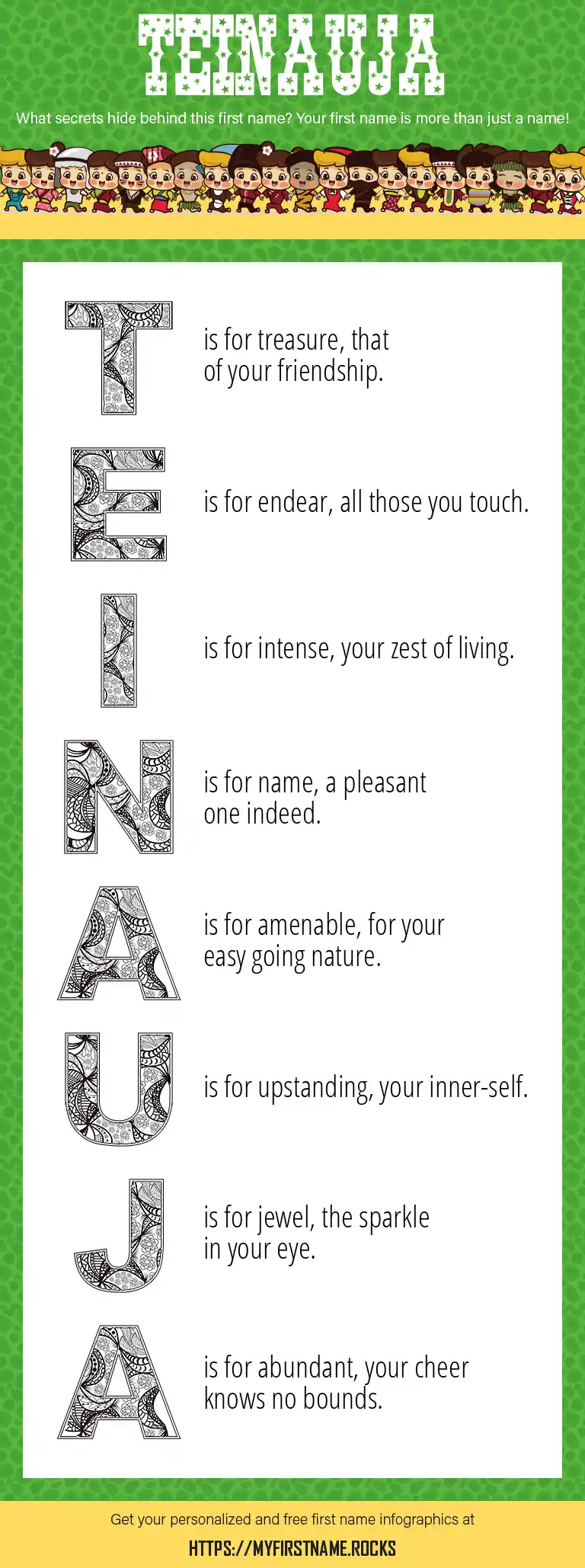 TEINAUJA

What secrets hide behind this first name? Your first name is more than just a name!

T is for treasure, that of your friendship.

E is for endear, all those you touch.

I is for intense, your zest of living.

N is for name, a pleasant one indeed.

A is for amenable, for your easy going nature.

U is for upstanding, your inner-self.

J is for jewel, the sparkle in your eye.

A is for abundant, your cheer knows no bounds.

Get your personalized and free first name infographics at

HTTPS://MYFIRSTNAME.ROCKS