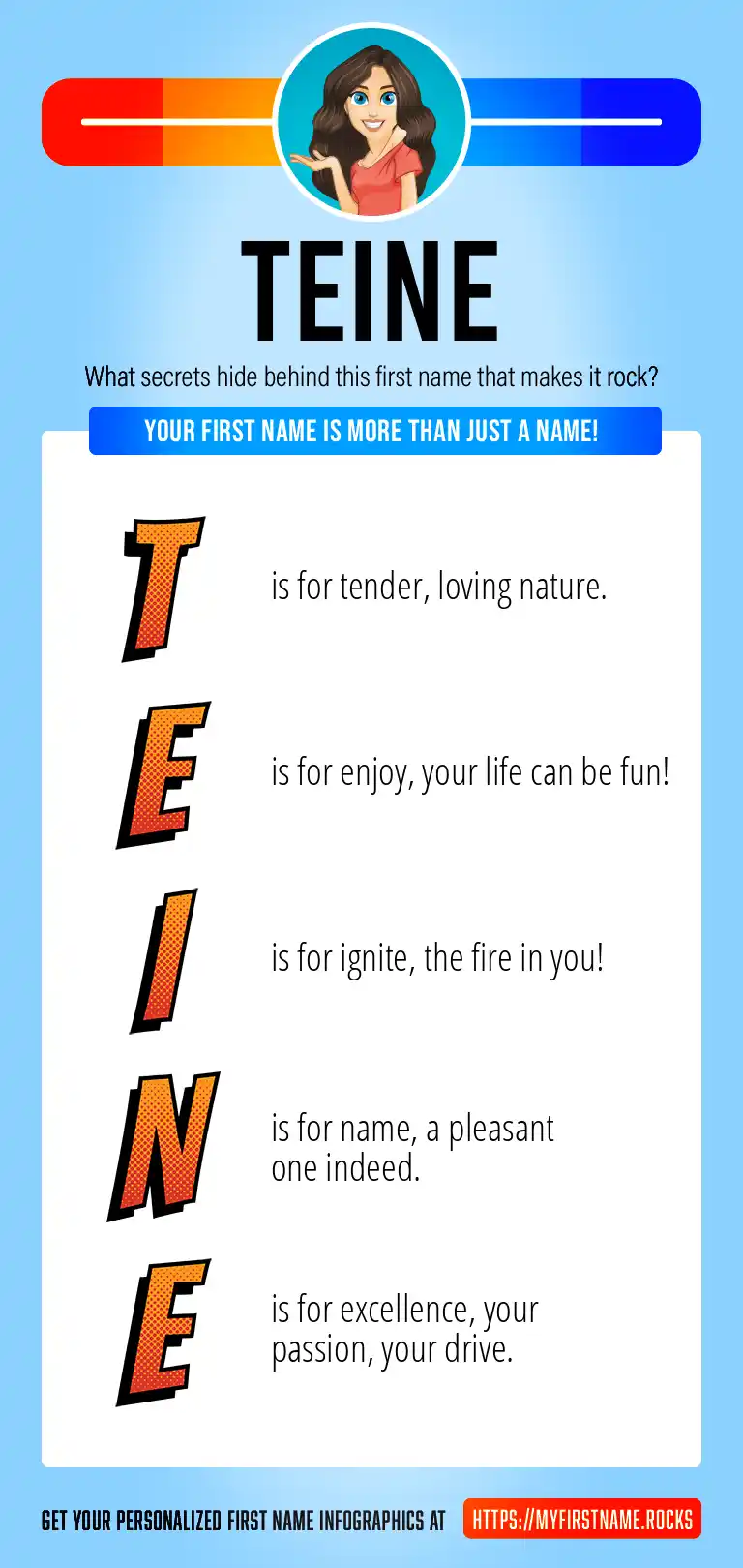 TEINE

What secrets hide behind this first name that makes it rock?

YOUR FIRST NAME IS MORE THAN JUST A NAME!

T is for tender, loving nature.

E is for enjoy, your life can be fun!

I is for ignite, the fire in you!

N is for name, a pleasant one indeed.

E is for excellence, your passion, your drive.

GET YOUR PERSONALIZED FIRST NAME INFOGRAPHICS AT HTTPS://MYFIRSTNAME.ROCKS