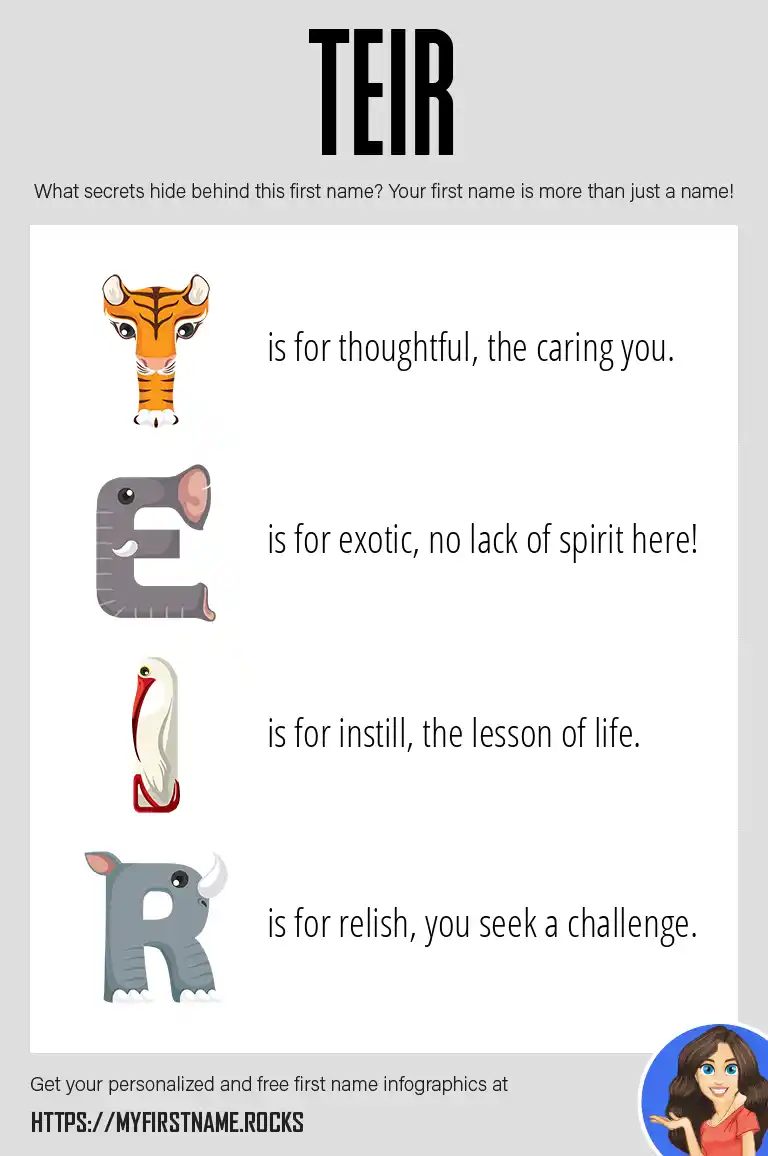 TEIR

What secrets hide behind this first name? Your first name is more than just a name!

T is for thoughtful, the caring you.

E is for exotic, no lack of spirit here!

I is for instill, the lesson of life.

R is for relish, you seek a challenge.

Get your personalized and free first name infographics at

HTTPS://MYFIRSTNAME.ROCKS